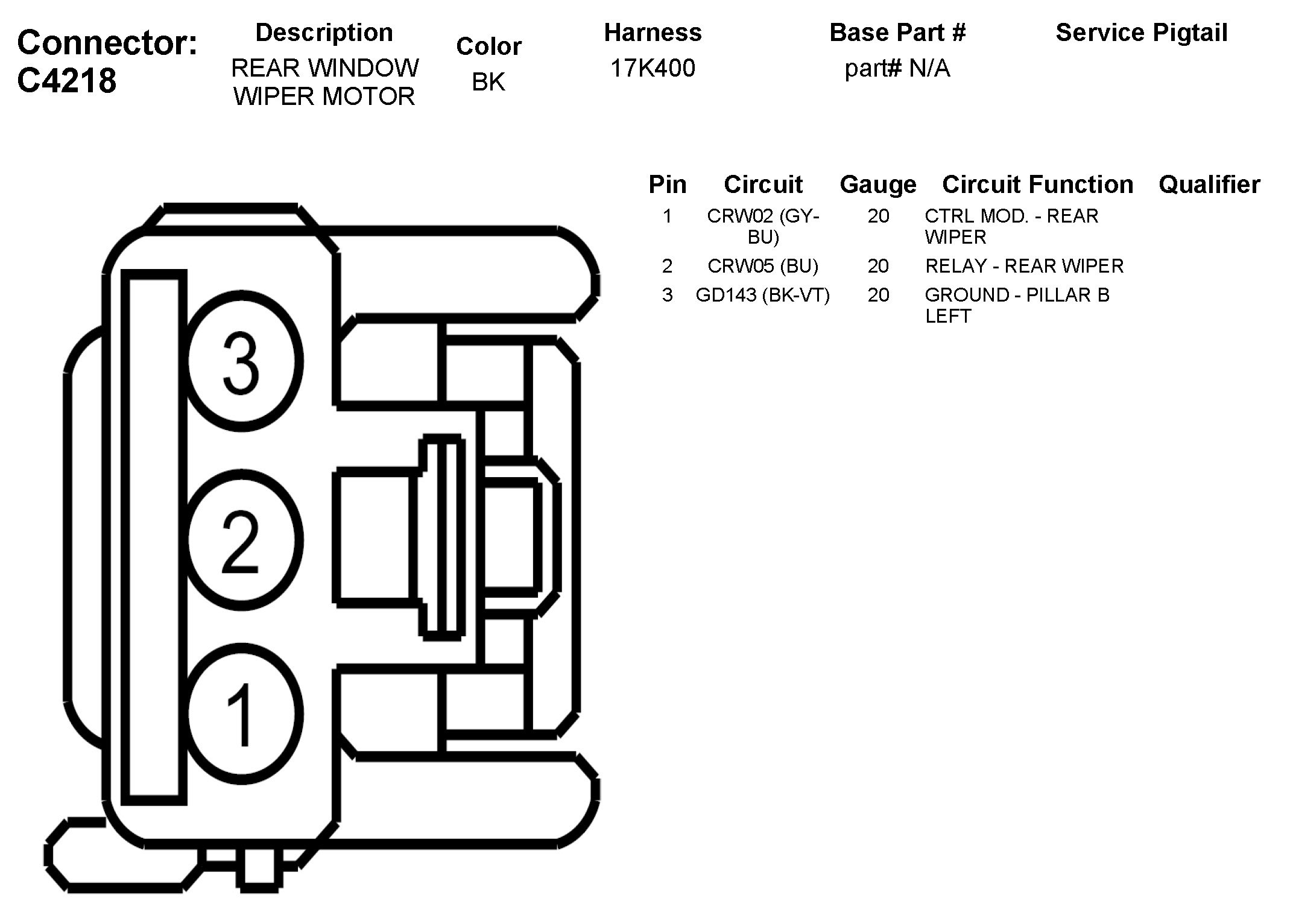 Connector: C4218

| Description | Color | Harness | Base Part # | Service Pigtail |
|---|---|---|---|---|
| REAR WINDOW WIPER MOTOR | BK | 17K400 | part# N/A | |

| Pin | Circuit | Gauge | Circuit Function | Qualifier |
|---|---|---|---|---|
| 1 | CRW02 (GY-BU) | 20 | CTRL MOD. - REAR WIPER | |
| 2 | CRW05 (BU) | 20 | RELAY - REAR WIPER | |
| 3 | GD143 (BK-VT) | 20 | GROUND - PILLAR B LEFT | |

3
2
1