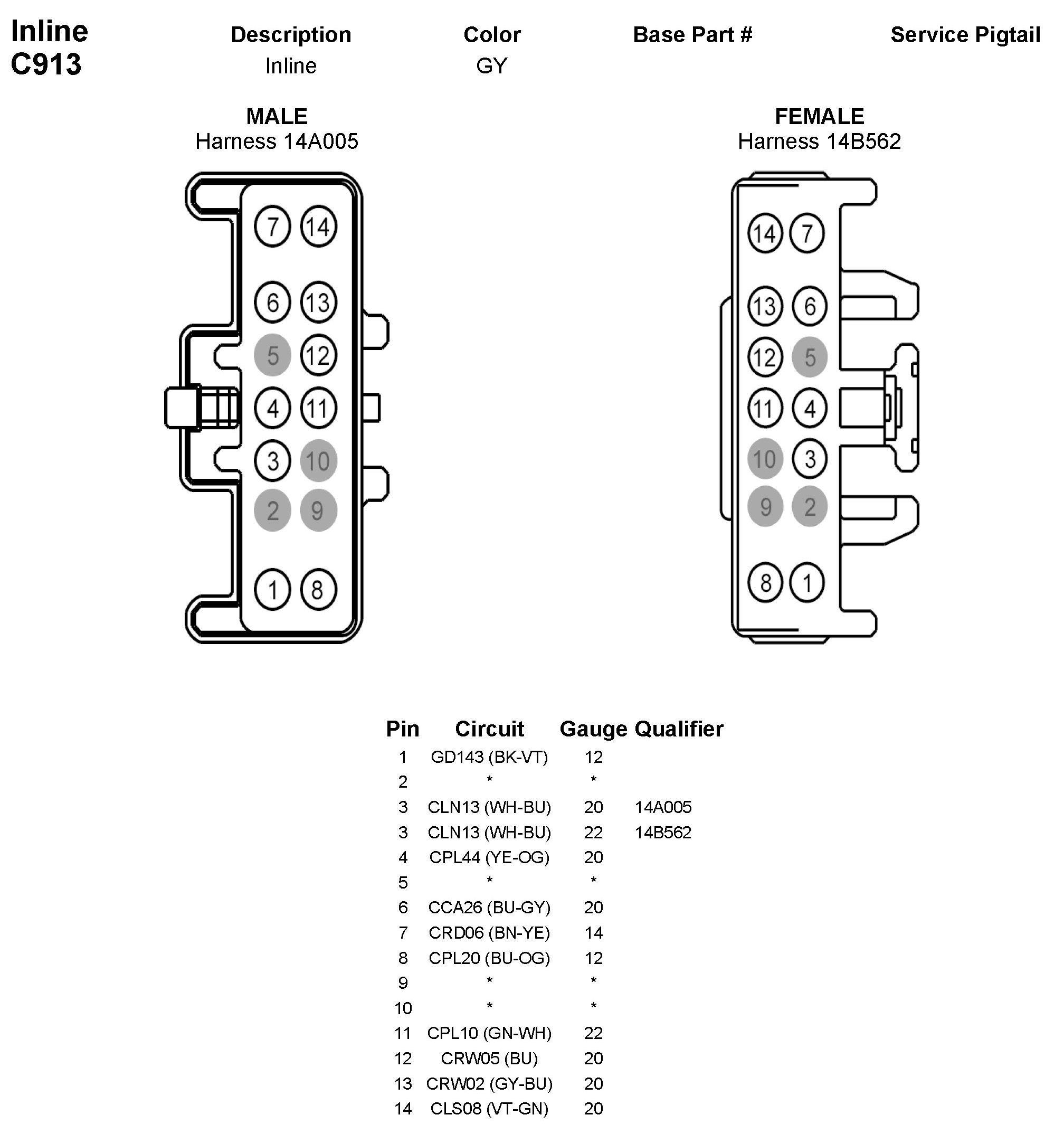 Inline
C913

| Description | Color | Base Part # | Service Pigtail |
|---|---|---|---|
| Inline | GY | | |

MALE
Harness 14A005

7 14
6 13
5 12
4 11
3 10
2 9
1 8

FEMALE
Harness 14B562

14 7
13 6
12 5
11 4
10 3
9 2
8 1

| Pin | Circuit | Gauge | Qualifier |
|---|---|---|---|
| 1 | GD143 (BK-VT) | 12 | |
| 2 | * | * | |
| 3 | CLN13 (WH-BU) | 20 | 14A005 |
| 3 | CLN13 (WH-BU) | 22 | 14B562 |
| 4 | CPL44 (YE-OG) | 20 | |
| 5 | * | * | |
| 6 | CCA26 (BU-GY) | 20 | |
| 7 | CRD06 (BN-YE) | 14 | |
| 8 | CPL20 (BU-OG) | 12 | |
| 9 | * | * | |
| 10 | * | * | |
| 11 | CPL10 (GN-WH) | 22 | |
| 12 | CRW05 (BU) | 20 | |
| 13 | CRW02 (GY-BU) | 20 | |
| 14 | CLS08 (VT-GN) | 20 | |