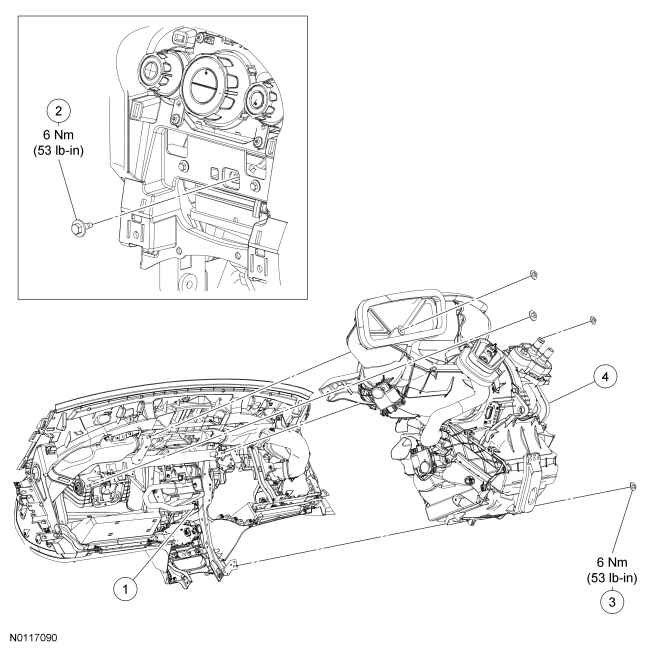 2
6 Nm
(53 lb-in)

4

1

6 Nm
(53 lb-in)
3

N0117090