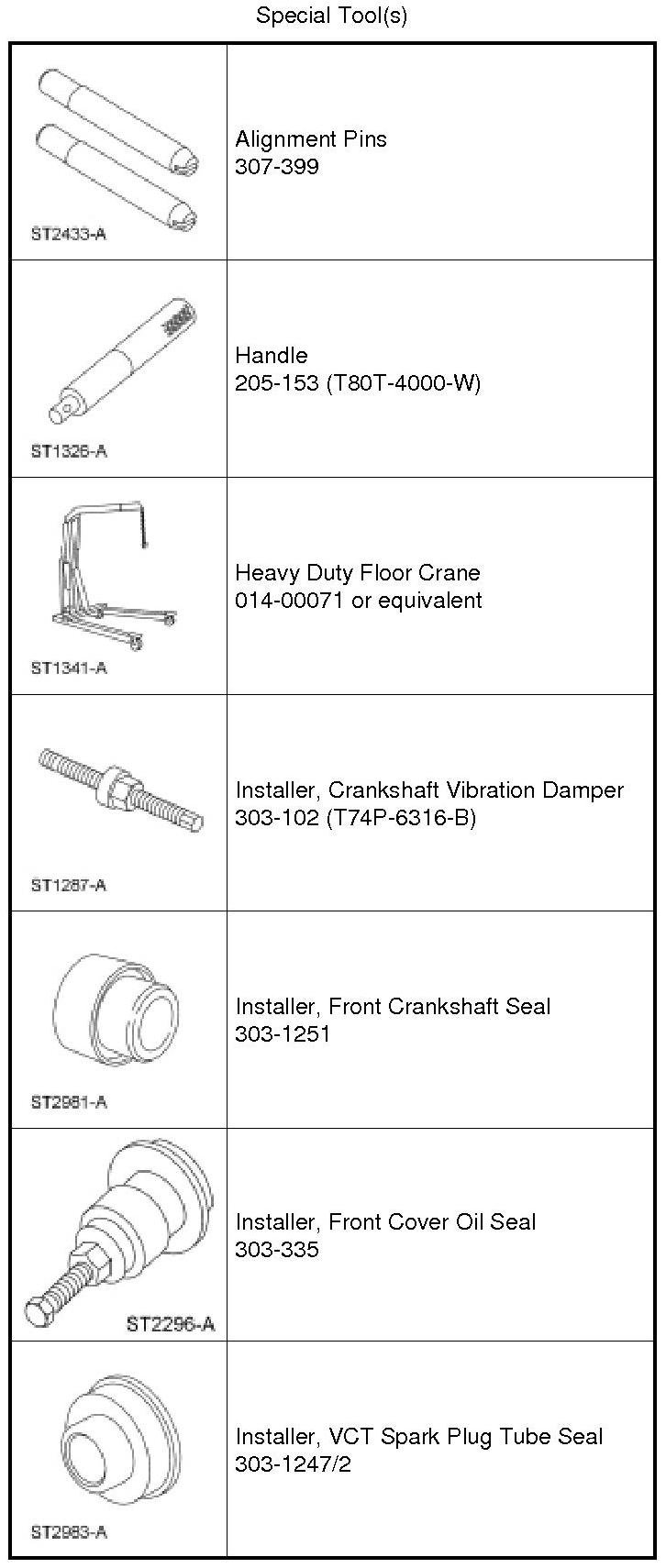 Special Tool(s)

| | |
|---|---|
| ST2433-A | Alignment Pins 307-399 |
| ST1326-A | Handle 205-153 (T80T-4000-W) |
| ST1341-A | Heavy Duty Floor Crane 014-00071 or equivalent |
| ST1287-A | Installer, Crankshaft Vibration Damper 303-102 (T74P-6316-B) |
| ST2981-A | Installer, Front Crankshaft Seal 303-1251 |
| ST2296-A | Installer, Front Cover Oil Seal 303-335 |
| ST2983-A | Installer, VCT Spark Plug Tube Seal 303-1247/2 |