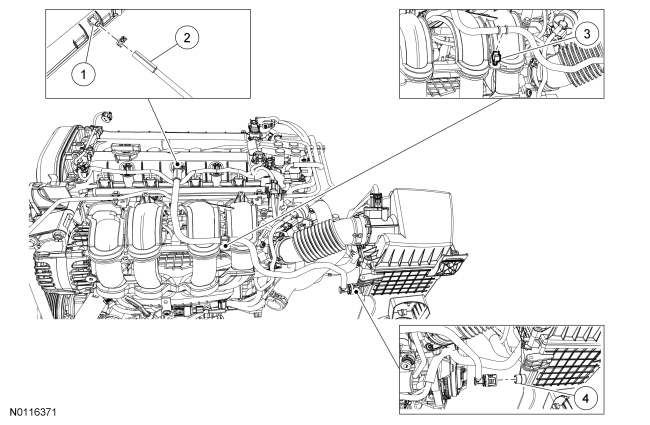 1
2
3
4
N0116371