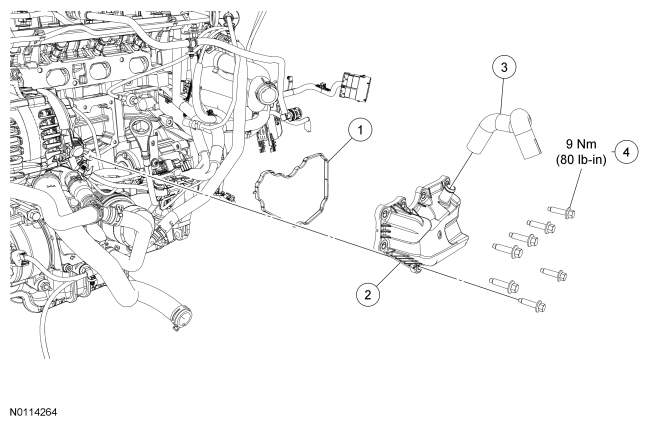 3

1

9 Nm
(80 lb-in)

4

2

N0114264