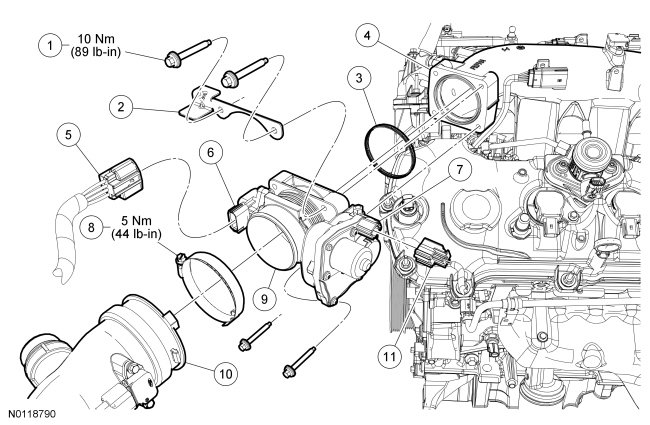 1
10 Nm
(89 lb-in)

2

3

4

5

6

7

8
5 Nm
(44 lb-in)

9

10

11

N0118790