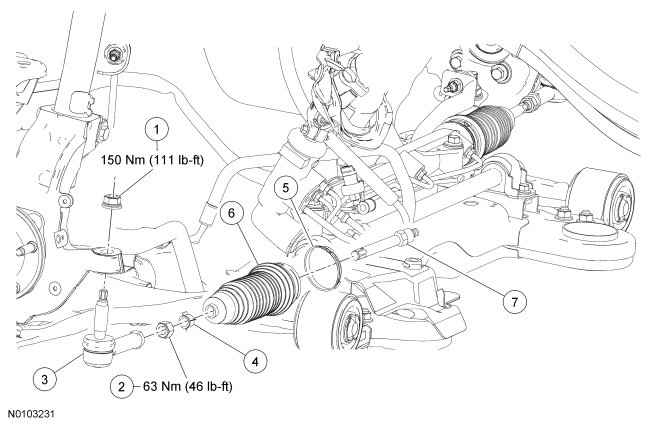 1
150 Nm (111 lb-ft)
5
6
7
4
3
2 63 Nm (46 lb-ft)
N0103231