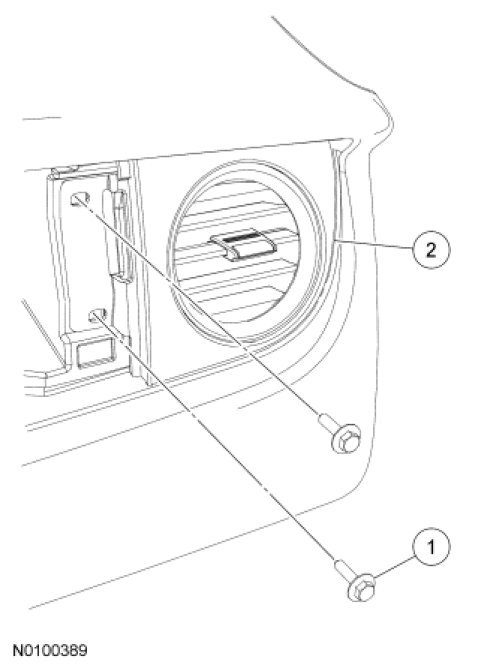 2

1

N0100389