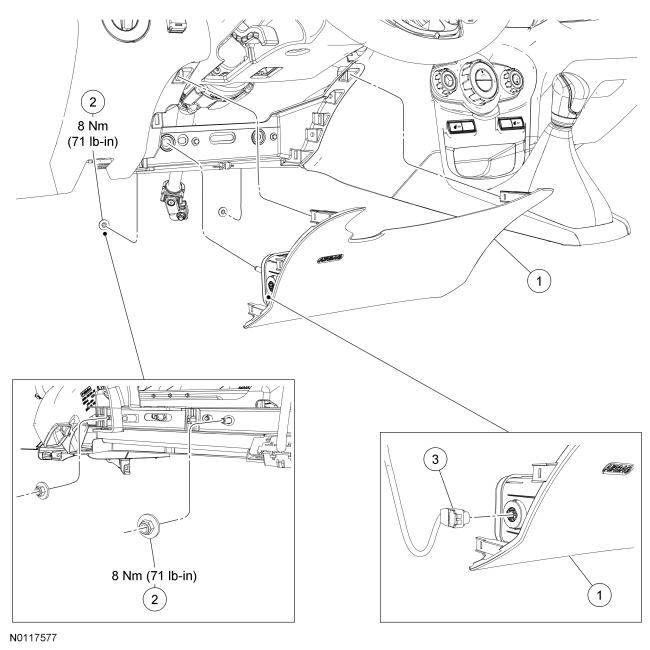 2
8 Nm
(71 lb-in)

1

8 Nm (71 lb-in)
2

3

1

N0117577