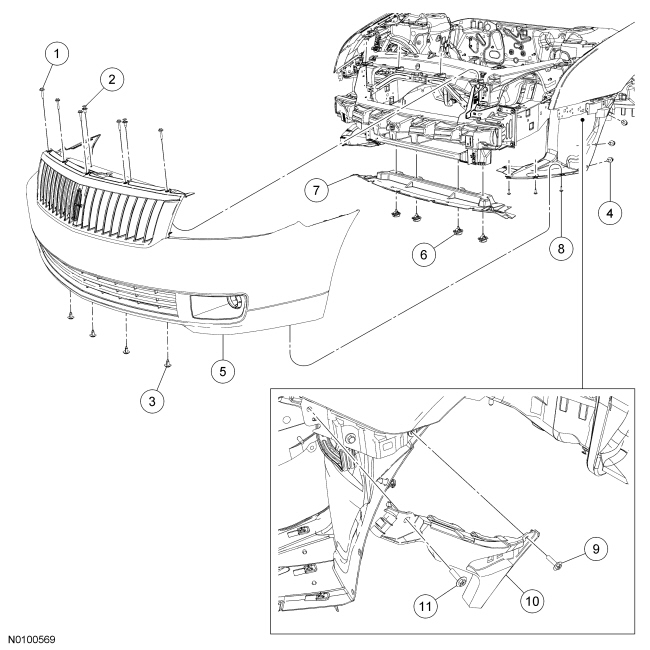 1
2
7
4
6
8
5
3
9
11
10
N0100569