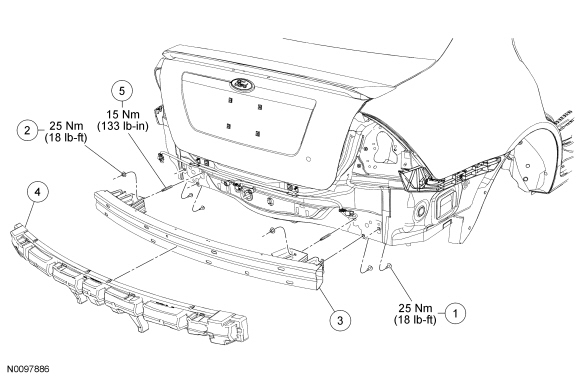 5
15 Nm
(133 lb-in)

2
25 Nm
(18 lb-ft)

4

3

25 Nm
(18 lb-ft)
1

N0097886