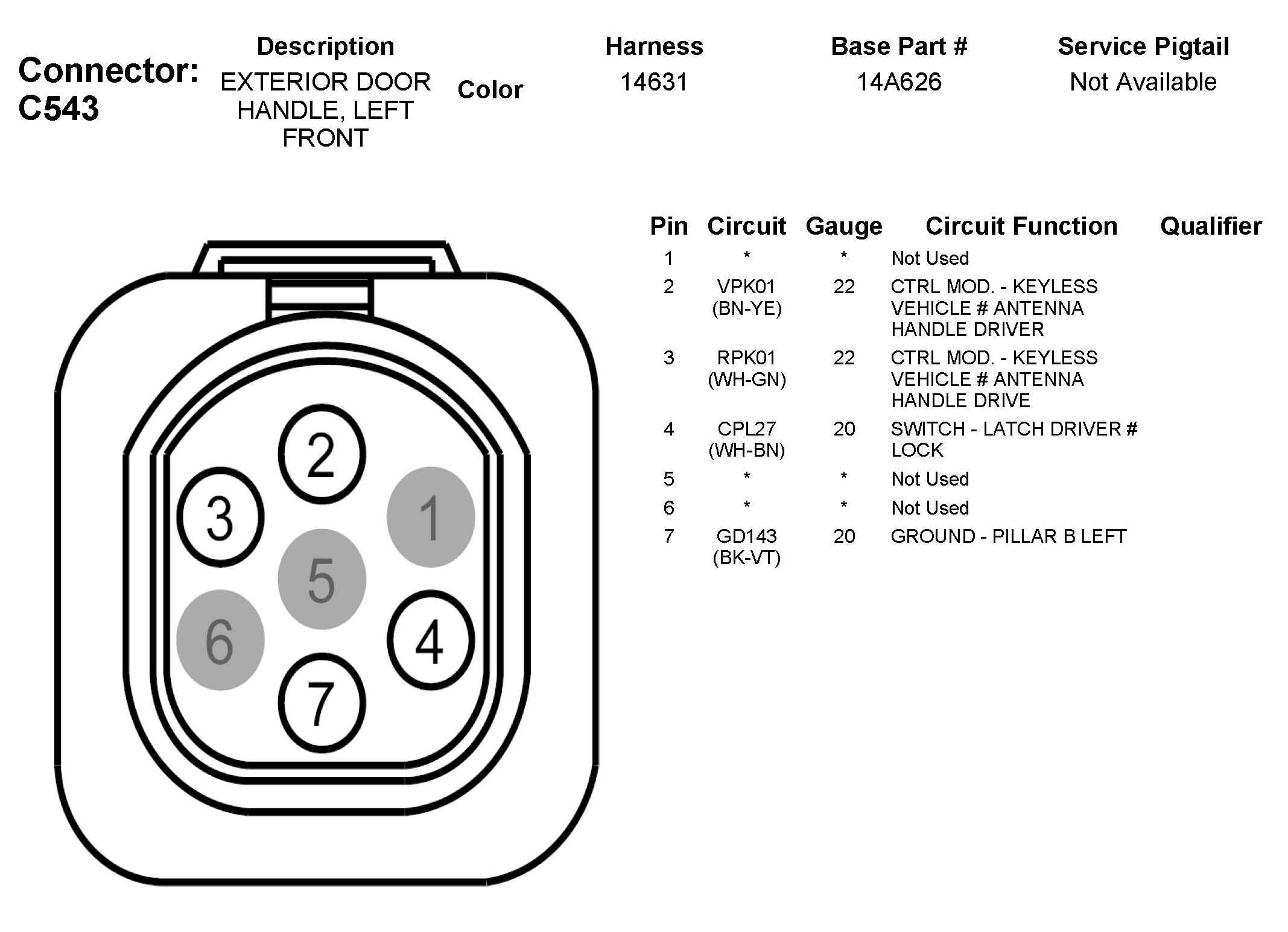 Connector: C543

| Description | Color | Harness | Base Part # | Service Pigtail |
|---|---|---|---|---|
| EXTERIOR DOOR HANDLE, LEFT FRONT | | 14631 | 14A626 | Not Available |

2
3
1
5
6
4
7

| Pin | Circuit | Gauge | Circuit Function | Qualifier |
|---|---|---|---|---|
| 1 | * | * | Not Used | |
| 2 | VPK01 (BN-YE) | 22 | CTRL MOD. - KEYLESS VEHICLE # ANTENNA HANDLE DRIVER | |
| 3 | RPK01 (WH-GN) | 22 | CTRL MOD. - KEYLESS VEHICLE # ANTENNA HANDLE DRIVE | |
| 4 | CPL27 (WH-BN) | 20 | SWITCH - LATCH DRIVER # LOCK | |
| 5 | * | * | Not Used | |
| 6 | * | * | Not Used | |
| 7 | GD143 (BK-VT) | 20 | GROUND - PILLAR B LEFT | |