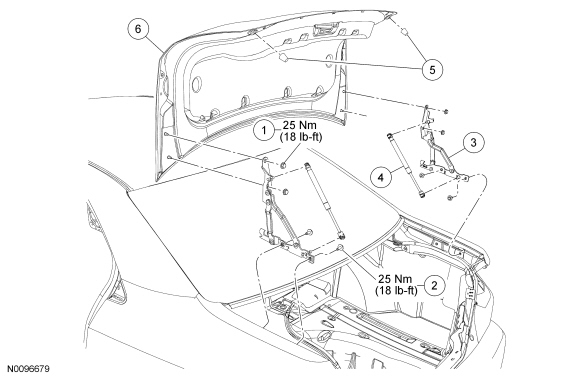 6

5

1 25 Nm (18 lb-ft)

3

4

25 Nm (18 lb-ft) 2

N0096679