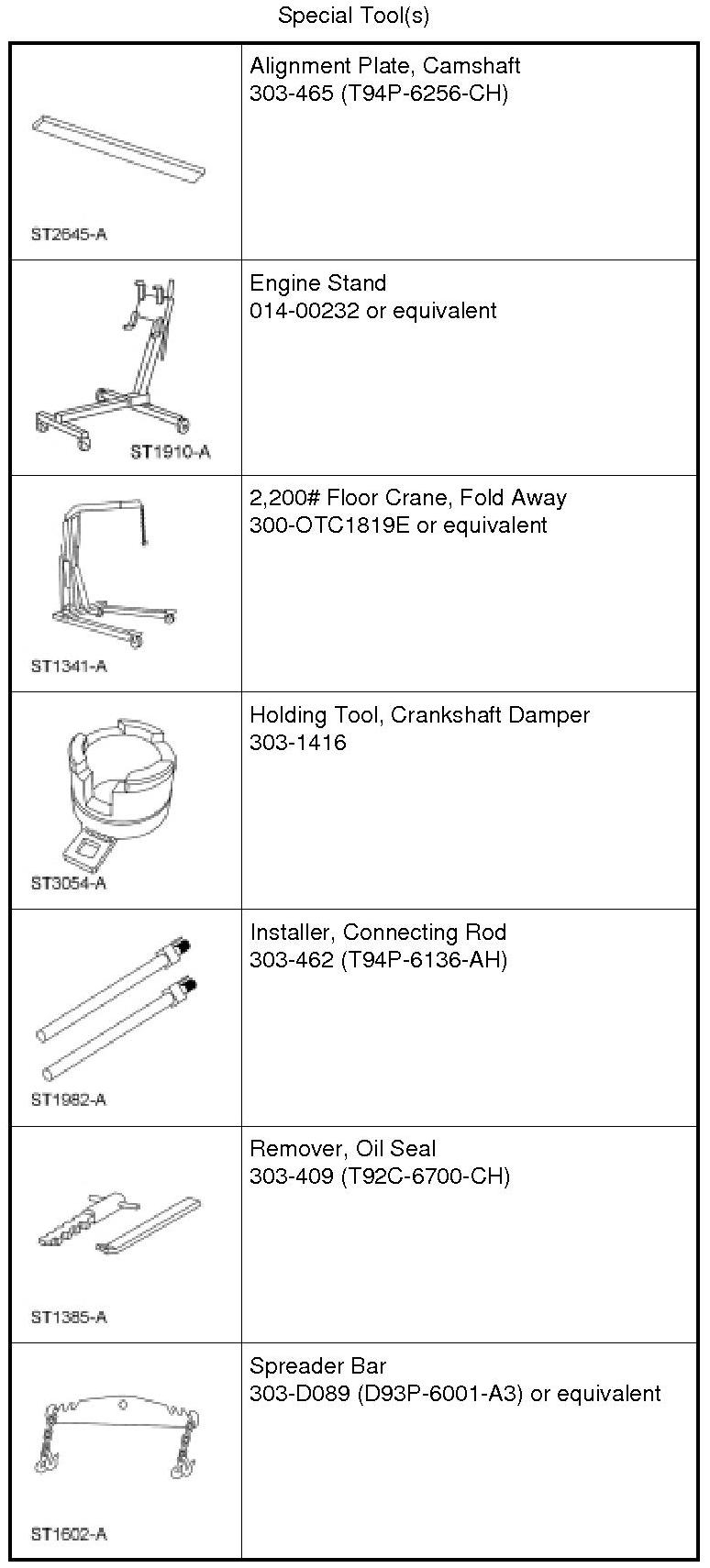 Special Tool(s)

| | |
|---|---|
| ST2645-A | Alignment Plate, Camshaft 303-465 (T94P-6256-CH) |
| ST1910-A | Engine Stand 014-00232 or equivalent |
| ST1341-A | 2,200# Floor Crane, Fold Away 300-OTC1819E or equivalent |
| ST3054-A | Holding Tool, Crankshaft Damper 303-1416 |
| ST1982-A | Installer, Connecting Rod 303-462 (T94P-6136-AH) |
| ST1385-A | Remover, Oil Seal 303-409 (T92C-6700-CH) |
| ST1602-A | Spreader Bar 303-D089 (D93P-6001-A3) or equivalent |