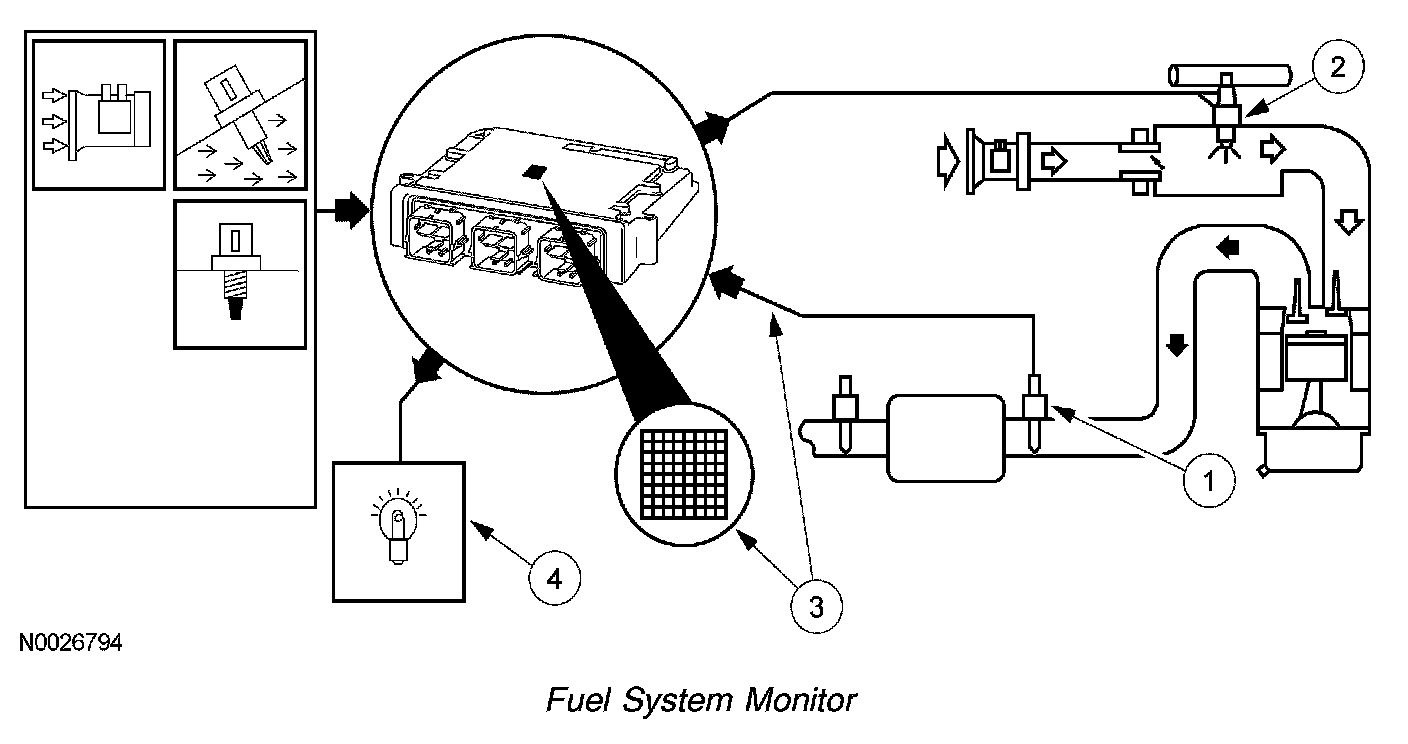 2

1

4

3

N0026794

Fuel System Monitor