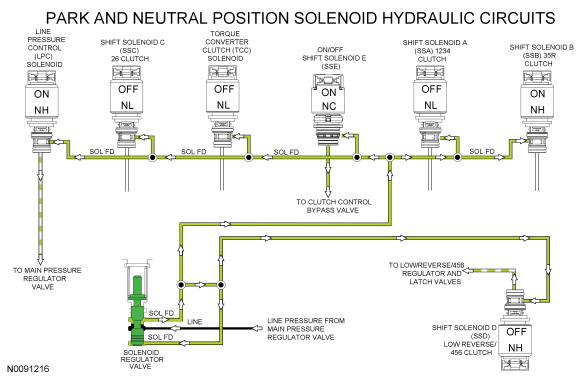 PARK AND NEUTRAL POSITION SOLENOID HYDRAULIC CIRCUITS

LINE PRESSURE CONTROL (LPC) SOLENOID

ON
NH

SHIFT SOLENOID C (SSC) 26 CLUTCH

OFF
NL

TORQUE CONVERTER CLUTCH (TCC) SOLENOID

OFF
NL

ON/OFF SHIFT SOLENOID E (SSE)

ON
NC

SHIFT SOLENOID A (SSA) 1234 CLUTCH

OFF
NL

SHIFT SOLENOID B (SSB) 35R CLUTCH

ON
NH

SOL FD

SOL FD

SOL FD

SOL FD

TO CLUTCH CONTROL BYPASS VALVE

TO MAIN PRESSURE REGULATOR VALVE

TO LOW/REVERSE/456 REGULATOR AND LATCH VALVES

SOL FD

LINE

SOL FD

LINE PRESSURE FROM MAIN PRESSURE REGULATOR VALVE

SOLENOID REGULATOR VALVE

SHIFT SOLENOID D (SSD) LOW REVERSE/ 456 CLUTCH

OFF
NH

N0091216