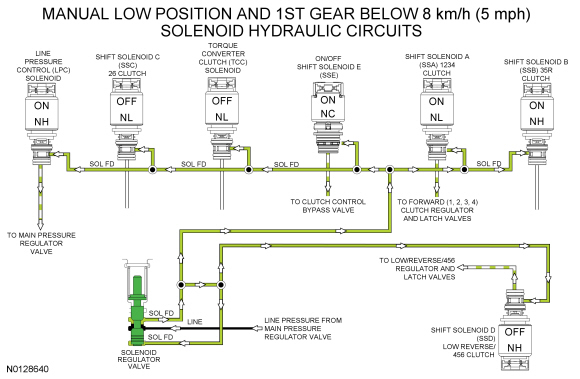 MANUAL LOW POSITION AND 1ST GEAR BELOW 8 km/h (5 mph)
SOLENOID HYDRAULIC CIRCUITS

LINE PRESSURE CONTROL (LPC) SOLENOID

ON
NH

SHIFT SOLENOID C (SSC) 26 CLUTCH

OFF
NL

TORQUE CONVERTER CLUTCH (TCC) SOLENOID

OFF
NL

ON/OFF SHIFT SOLENOID E (SSE)

ON
NC

SHIFT SOLENOID A (SSA) 1234 CLUTCH

ON
NL

SHIFT SOLENOID B (SSB) 35R CLUTCH

ON
NH

SOL FD
SOL FD
SOL FD
SOL FD

TO CLUTCH CONTROL BYPASS VALVE

TO FORWARD (1, 2, 3, 4) CLUTCH REGULATOR AND LATCH VALVES

TO MAIN PRESSURE REGULATOR VALVE

TO LOW/REVERSE/456 REGULATOR AND LATCH VALVES

SOL FD
LINE
SOL FD

LINE PRESSURE FROM MAIN PRESSURE REGULATOR VALVE

SOLENOID REGULATOR VALVE

SHIFT SOLENOID D (SSD) LOW REVERSE/ 456 CLUTCH

OFF
NH

N0128640