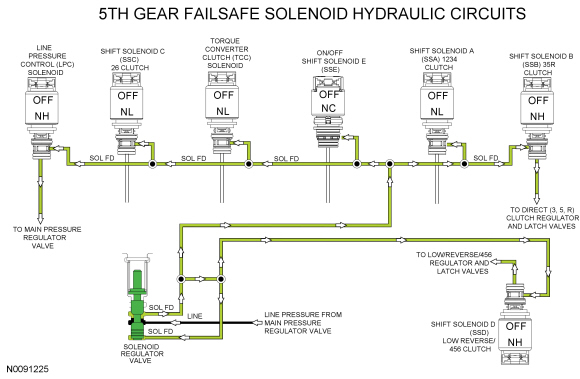 5TH GEAR FAILSAFE SOLENOID HYDRAULIC CIRCUITS

LINE PRESSURE CONTROL (LPC) SOLENOID

OFF
NH

SHIFT SOLENOID C (SSC) 26 CLUTCH

OFF
NL

TORQUE CONVERTER CLUTCH (TCC) SOLENOID

OFF
NL

ON/OFF SHIFT SOLENOID E (SSE)

OFF
NC

SHIFT SOLENOID A (SSA) 1234 CLUTCH

OFF
NL

SHIFT SOLENOID B (SSB) 35R CLUTCH

OFF
NH

SOL FD

SOL FD

SOL FD

SOL FD

TO MAIN PRESSURE REGULATOR VALVE

TO DIRECT (3, 5, R) CLUTCH REGULATOR AND LATCH VALVES

TO LOW/REVERSE/456 REGULATOR AND LATCH VALVES

SOL FD

LINE

SOL FD

LINE PRESSURE FROM MAIN PRESSURE REGULATOR VALVE

SOLENOID REGULATOR VALVE

SHIFT SOLENOID D (SSD) LOW REVERSE/ 456 CLUTCH

OFF
NH

N0091225