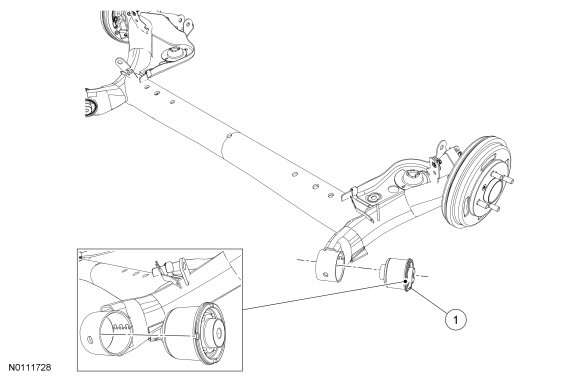 1

N0111728