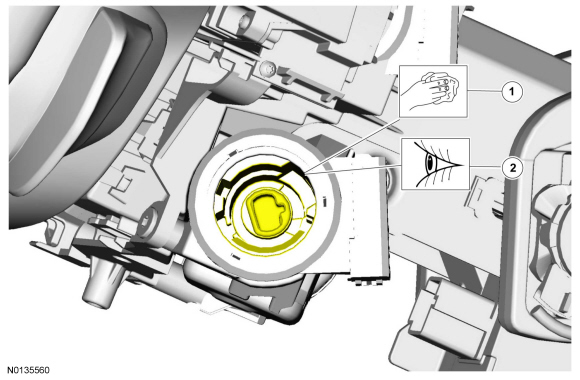 1

2

N0135560