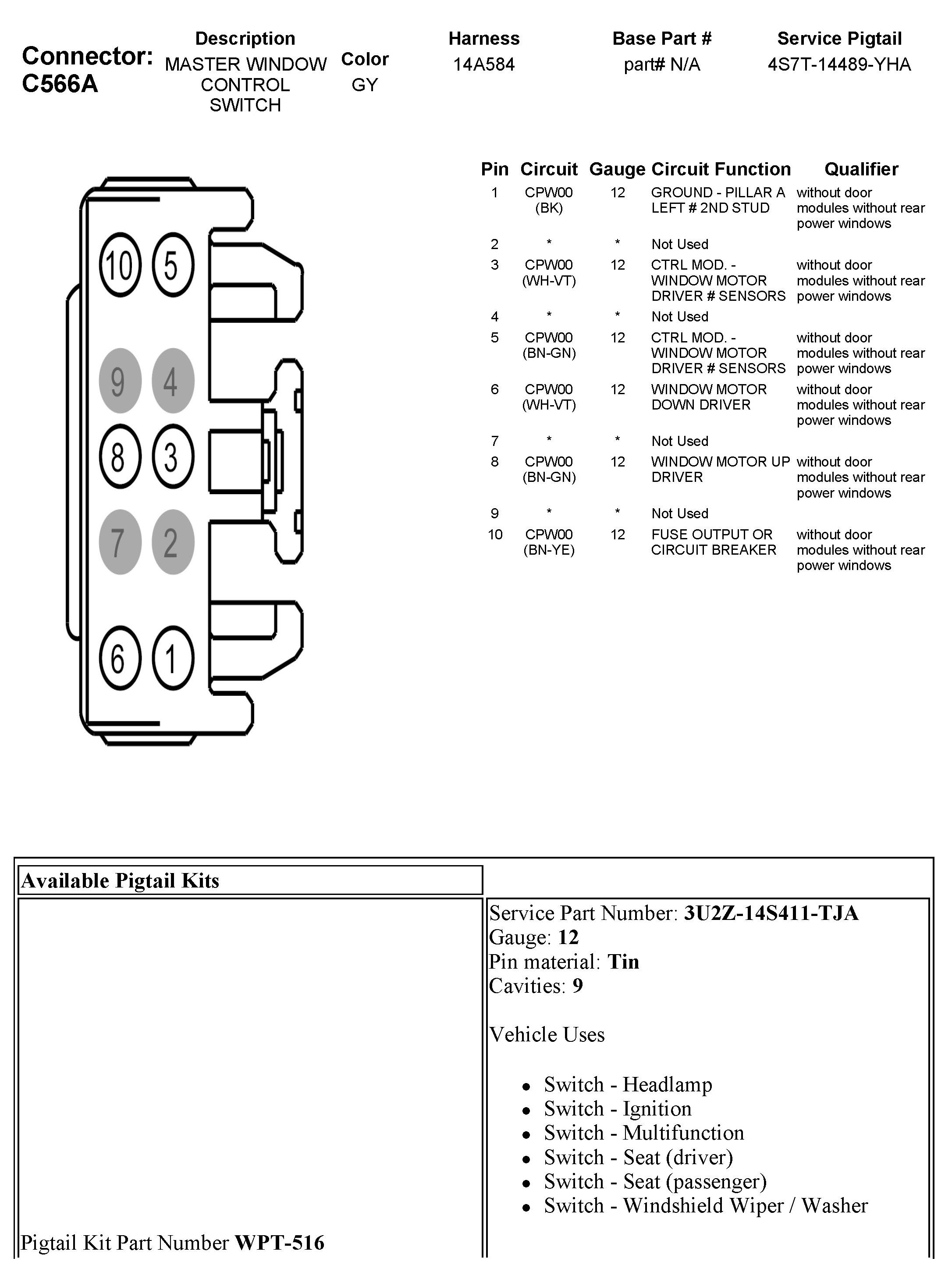 Connector: C566A

| Description | Color | Harness | Base Part # | Service Pigtail |
|---|---|---|---|---|
| MASTER WINDOW CONTROL SWITCH | GY | 14A584 | part# N/A | 4S7T-14489-YHA |

10 5
9 4
8 3
7 2
6 1

| Pin | Circuit | Gauge | Circuit Function | Qualifier |
|---|---|---|---|---|
| 1 | CPW00 (BK) | 12 | GROUND - PILLAR A LEFT # 2ND STUD | without door modules without rear power windows |
| 2 | * | * | Not Used | |
| 3 | CPW00 (WH-VT) | 12 | CTRL MOD. - WINDOW MOTOR DRIVER # SENSORS | without door modules without rear power windows |
| 4 | * | * | Not Used | |
| 5 | CPW00 (BN-GN) | 12 | CTRL MOD. - WINDOW MOTOR DRIVER # SENSORS | without door modules without rear power windows |
| 6 | CPW00 (WH-VT) | 12 | WINDOW MOTOR DOWN DRIVER | without door modules without rear power windows |
| 7 | * | * | Not Used | |
| 8 | CPW00 (BN-GN) | 12 | WINDOW MOTOR UP DRIVER | without door modules without rear power windows |
| 9 | * | * | Not Used | |
| 10 | CPW00 (BN-YE) | 12 | FUSE OUTPUT OR CIRCUIT BREAKER | without door modules without rear power windows |

Available Pigtail Kits

Pigtail Kit Part Number WPT-516

Service Part Number: 3U2Z-14S411-TJA
Gauge: 12
Pin material: Tin
Cavities: 9

Vehicle Uses

• Switch - Headlamp
• Switch - Ignition
• Switch - Multifunction
• Switch - Seat (driver)
• Switch - Seat (passenger)
• Switch - Windshield Wiper / Washer