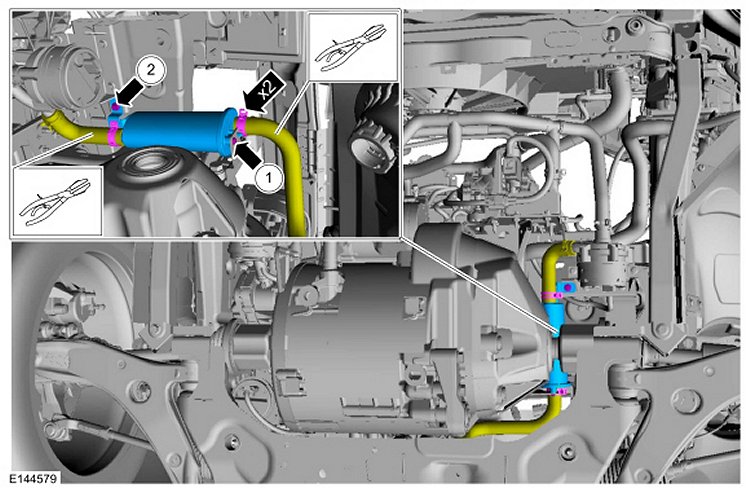 2
x2
1
E144579