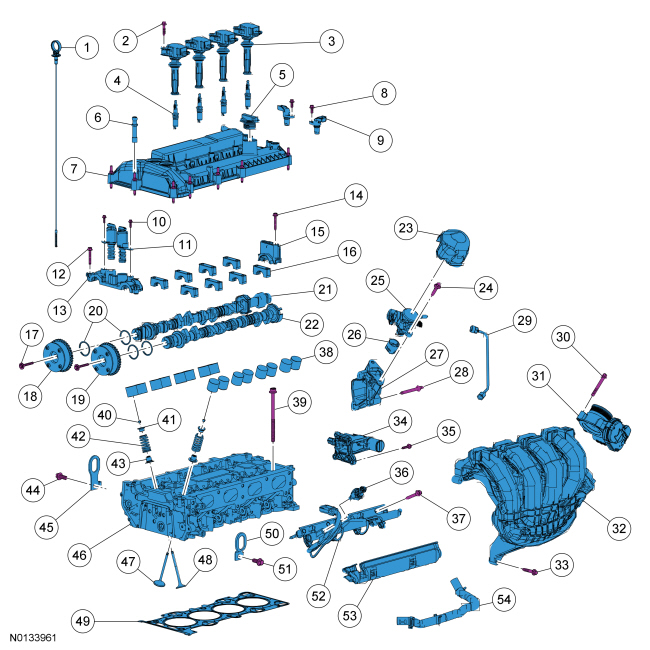 1
2
3
4
5
6
7
8
9
10
11
12
13
14
15
16
17
18
19
20
21
22
23
24
25
26
27
28
29
30
31
32
33
34
35
36
37
38
39
40
41
42
43
44
45
46
47
48
49
50
51
52
53
54
N0133961