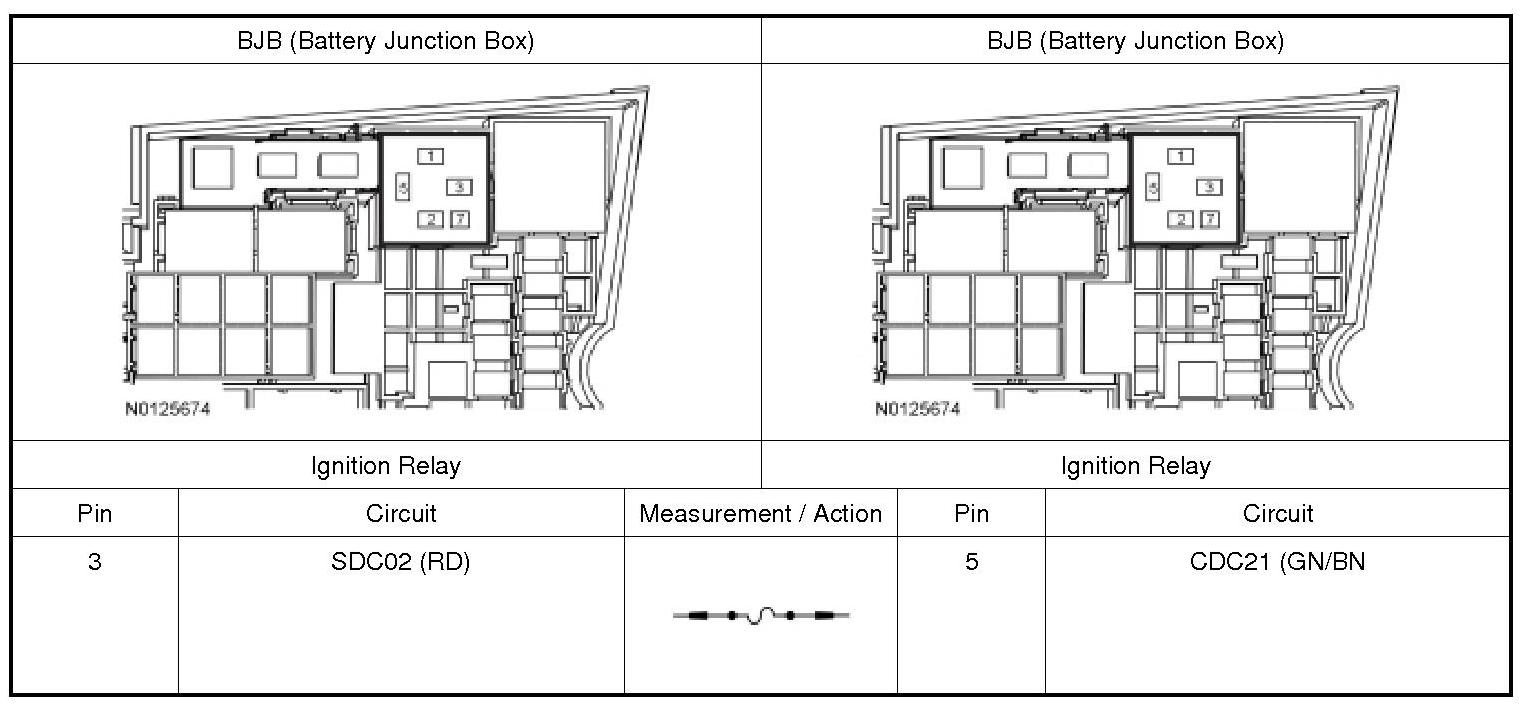 | BJB (Battery Junction Box) | BJB (Battery Junction Box) |
|---|---|
| 1 5 3 2 7 N0125674 | 1 5 3 2 7 N0125674 |
| Ignition Relay | Ignition Relay |

| Pin | Circuit | Measurement / Action | Pin | Circuit |
|---|---|---|---|---|
| 3 | SDC02 (RD) | | 5 | CDC21 (GN/BN |