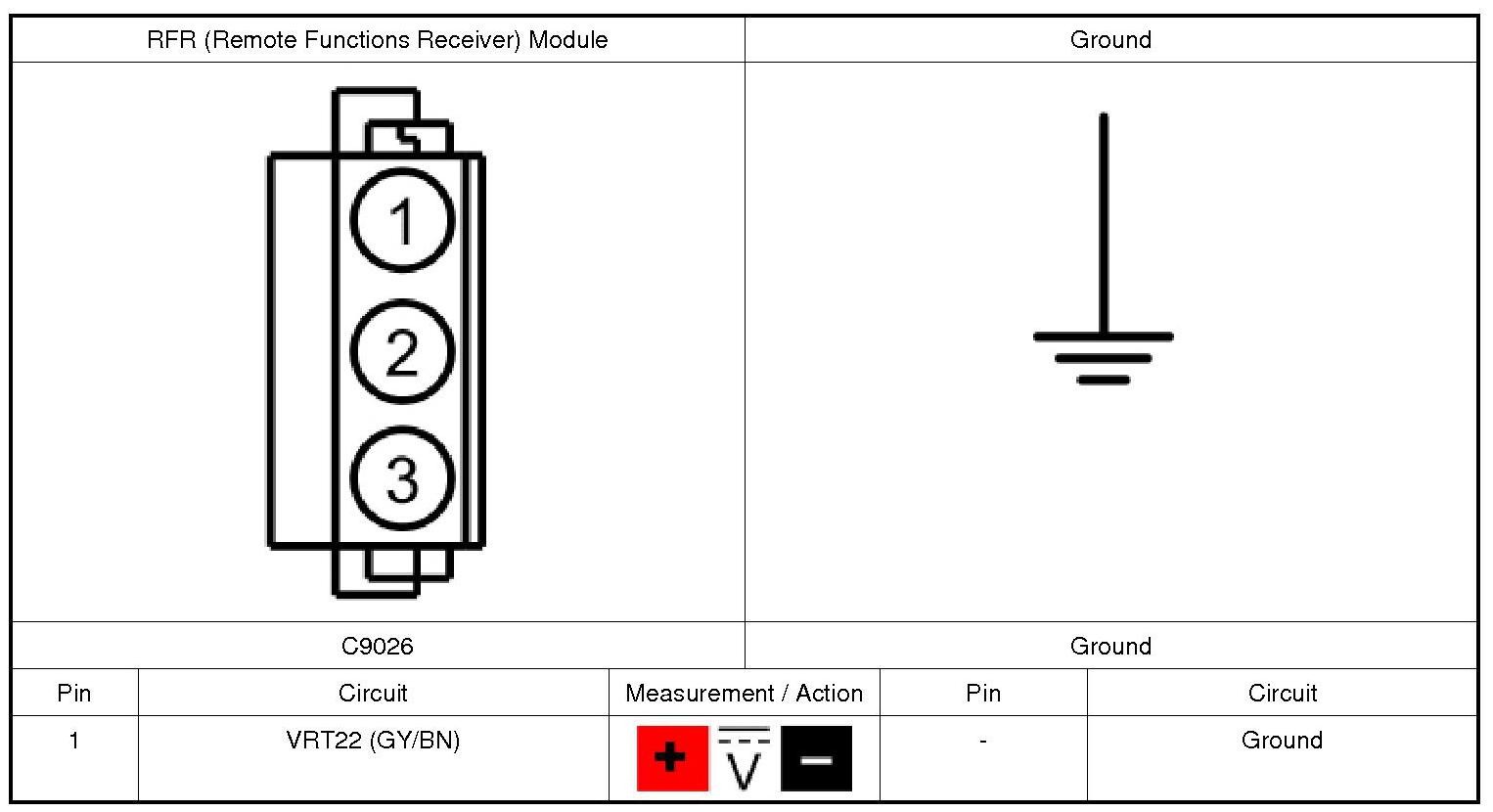 | RFR (Remote Functions Receiver) Module | Ground |
|---|---|
| 1 2 3 | |
| C9026 | Ground |

| Pin | Circuit | Measurement / Action | Pin | Circuit |
|---|---|---|---|---|
| 1 | VRT22 (GY/BN) | + V − | - | Ground |