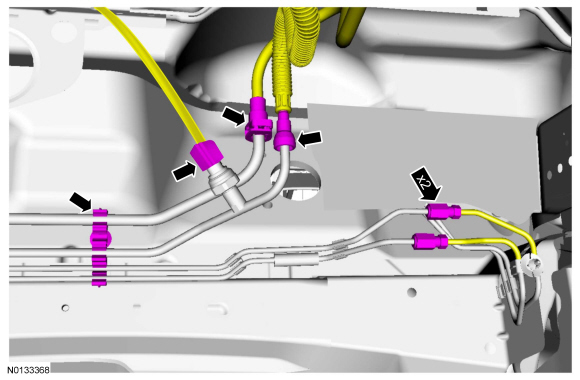 x2

N0133368