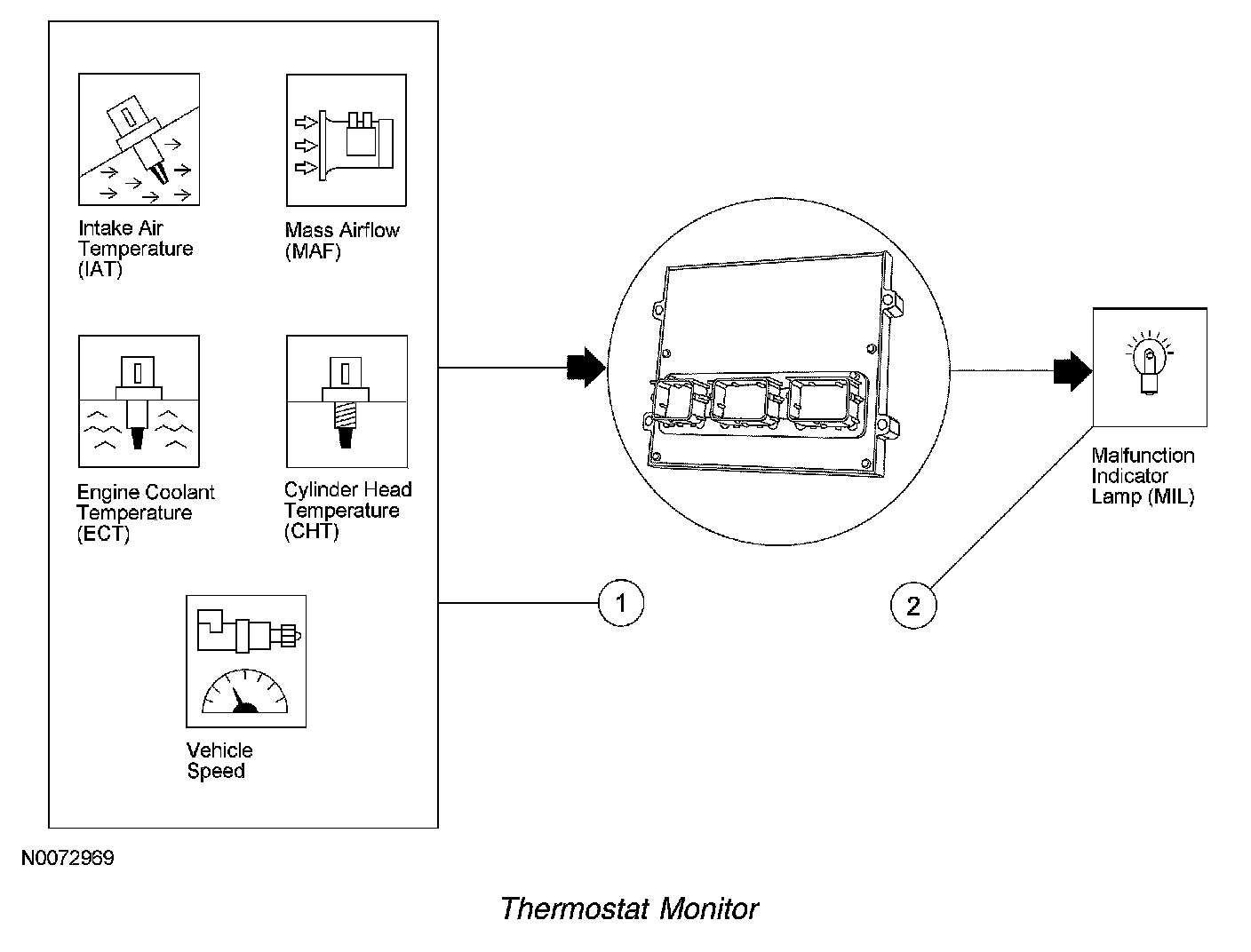 Intake Air Temperature (IAT)

Mass Airflow (MAF)

Engine Coolant Temperature (ECT)

Cylinder Head Temperature (CHT)

Vehicle Speed

1

2

Malfunction Indicator Lamp (MIL)

N0072969

Thermostat Monitor