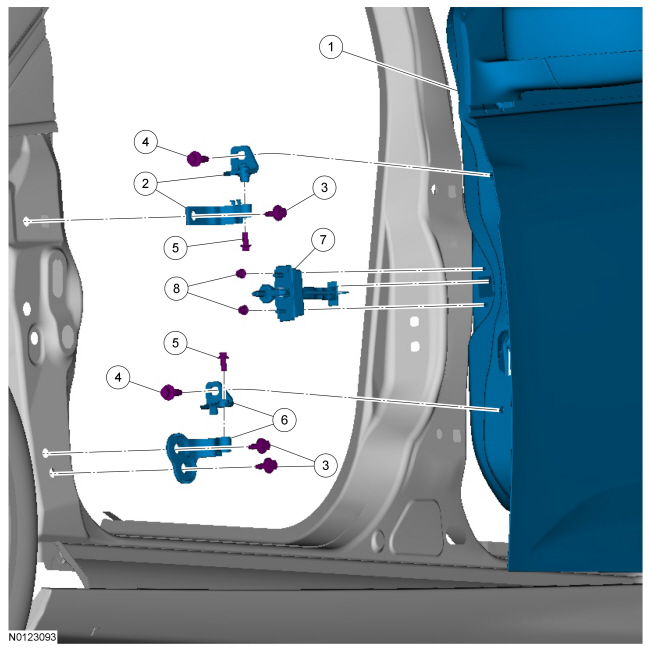 1
4
2
3
5
7
8
5
4
6
3
N0123093