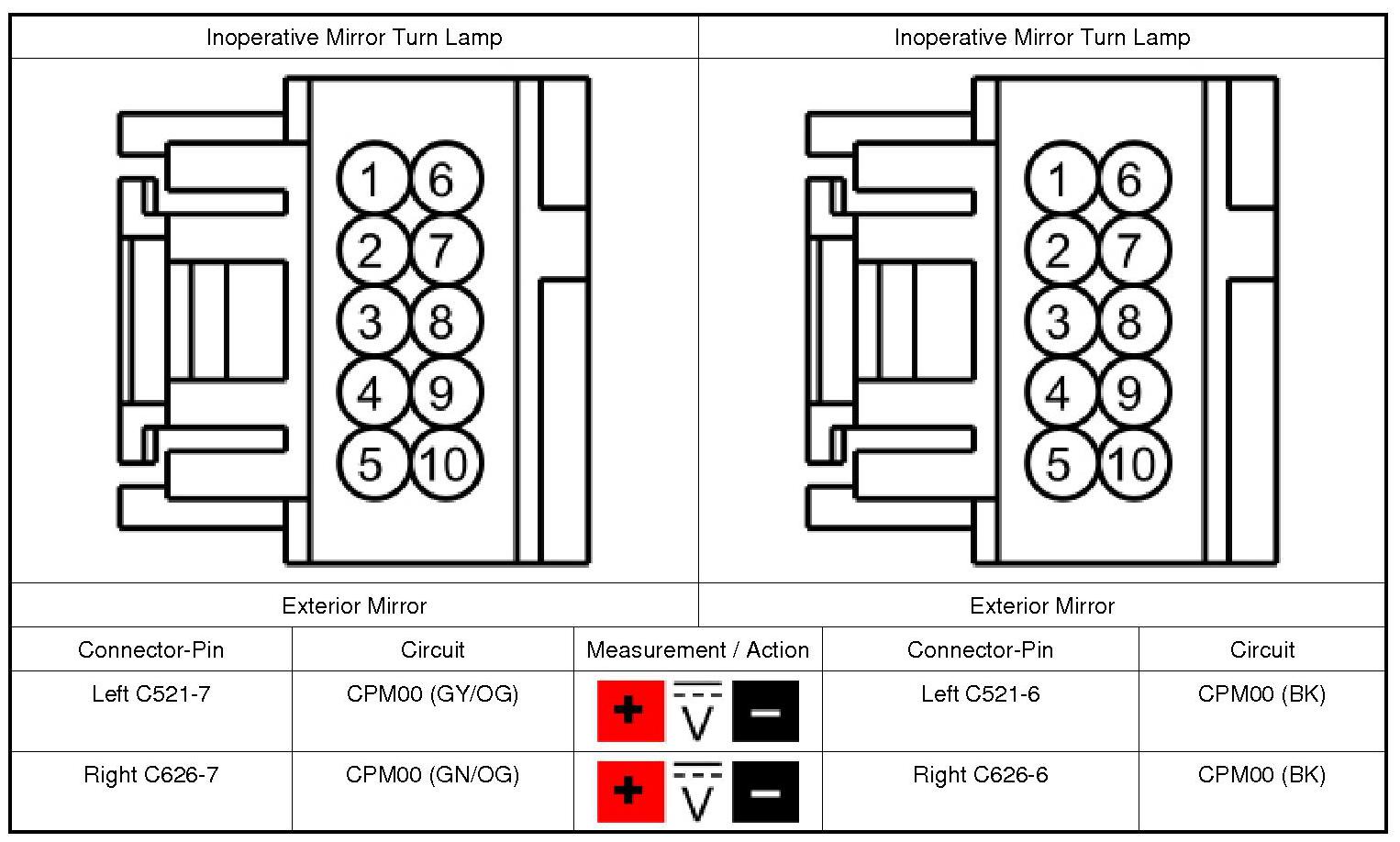 Inoperative Mirror Turn Lamp

1 6
2 7
3 8
4 9
5 10

Exterior Mirror

Inoperative Mirror Turn Lamp

1 6
2 7
3 8
4 9
5 10

Exterior Mirror

| Connector-Pin | Circuit | Measurement / Action | Connector-Pin | Circuit |
|---|---|---|---|---|
| Left C521-7 | CPM00 (GY/OG) | + V − | Left C521-6 | CPM00 (BK) |
| Right C626-7 | CPM00 (GN/OG) | + V − | Right C626-6 | CPM00 (BK) |