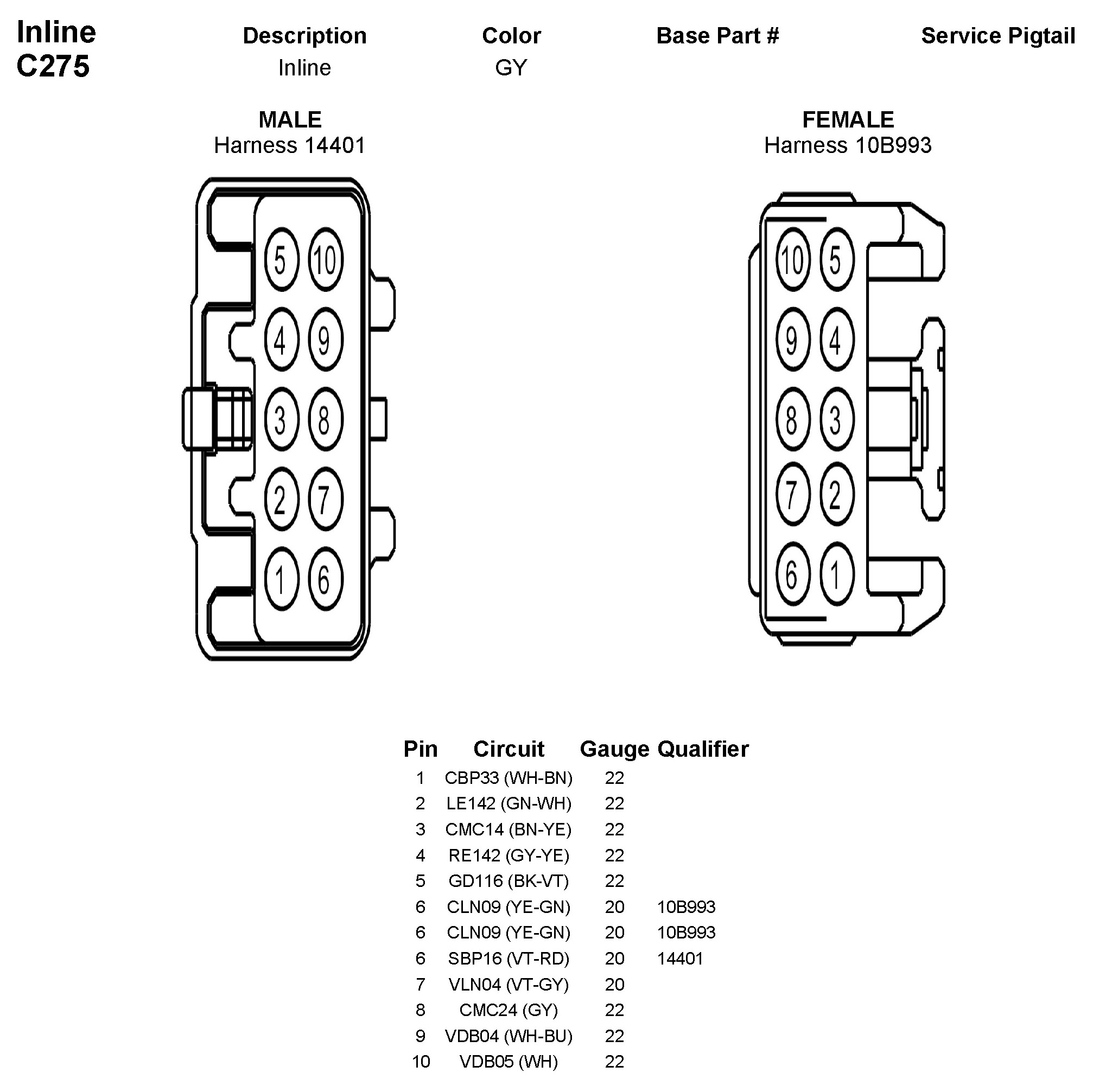 Inline
C275

| Description | Color | Base Part # | Service Pigtail |
|---|---|---|---|
| Inline | GY | | |

MALE
Harness 14401

5 10
4 9
3 8
2 7
1 6

FEMALE
Harness 10B993

10 5
9 4
8 3
7 2
6 1

| Pin | Circuit | Gauge | Qualifier |
|---|---|---|---|
| 1 | CBP33 (WH-BN) | 22 | |
| 2 | LE142 (GN-WH) | 22 | |
| 3 | CMC14 (BN-YE) | 22 | |
| 4 | RE142 (GY-YE) | 22 | |
| 5 | GD116 (BK-VT) | 22 | |
| 6 | CLN09 (YE-GN) | 20 | 10B993 |
| 6 | CLN09 (YE-GN) | 20 | 10B993 |
| 6 | SBP16 (VT-RD) | 20 | 14401 |
| 7 | VLN04 (VT-GY) | 20 | |
| 8 | CMC24 (GY) | 22 | |
| 9 | VDB04 (WH-BU) | 22 | |
| 10 | VDB05 (WH) | 22 | |