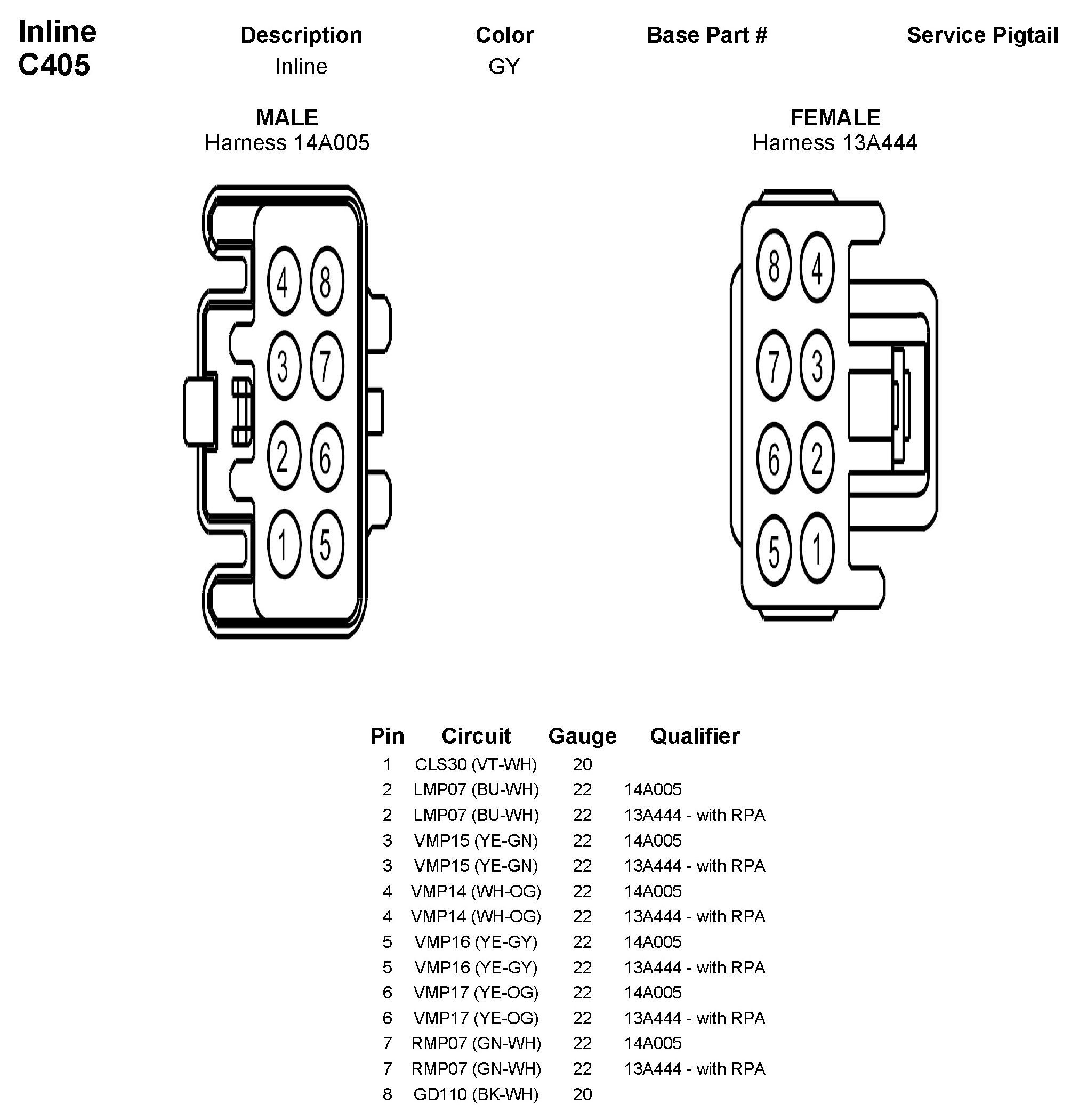 Inline
C405

| Description | Color | Base Part # | Service Pigtail |
|---|---|---|---|
| Inline | GY | | |

MALE
Harness 14A005

4 8
3 7
2 6
1 5

FEMALE
Harness 13A444

8 4
7 3
6 2
5 1

| Pin | Circuit | Gauge | Qualifier |
|---|---|---|---|
| 1 | CLS30 (VT-WH) | 20 | |
| 2 | LMP07 (BU-WH) | 22 | 14A005 |
| 2 | LMP07 (BU-WH) | 22 | 13A444 - with RPA |
| 3 | VMP15 (YE-GN) | 22 | 14A005 |
| 3 | VMP15 (YE-GN) | 22 | 13A444 - with RPA |
| 4 | VMP14 (WH-OG) | 22 | 14A005 |
| 4 | VMP14 (WH-OG) | 22 | 13A444 - with RPA |
| 5 | VMP16 (YE-GY) | 22 | 14A005 |
| 5 | VMP16 (YE-GY) | 22 | 13A444 - with RPA |
| 6 | VMP17 (YE-OG) | 22 | 14A005 |
| 6 | VMP17 (YE-OG) | 22 | 13A444 - with RPA |
| 7 | RMP07 (GN-WH) | 22 | 14A005 |
| 7 | RMP07 (GN-WH) | 22 | 13A444 - with RPA |
| 8 | GD110 (BK-WH) | 20 | |