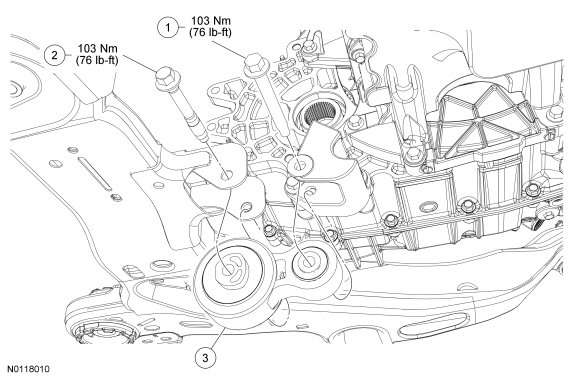 1
103 Nm
(76 lb-ft)

2
103 Nm
(76 lb-ft)

3

N0118010