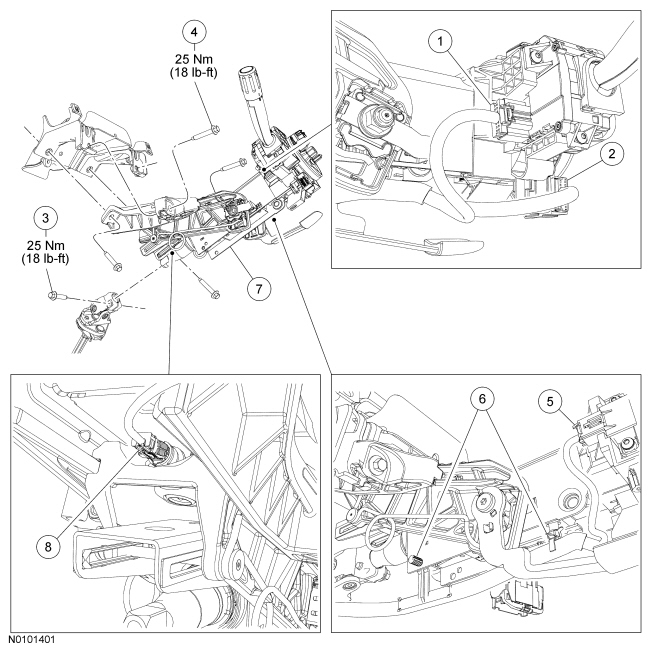 4
25 Nm
(18 lb-ft)

1

2

3
25 Nm
(18 lb-ft)

7

6

5

8

N0101401