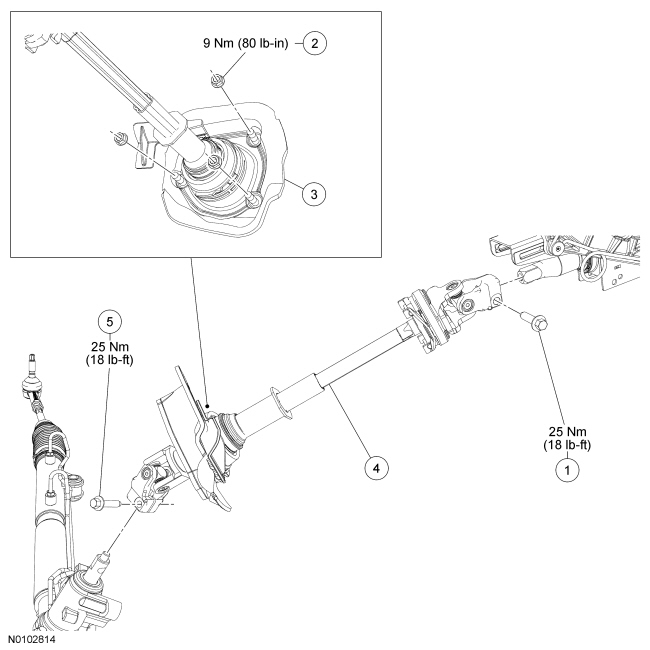 9 Nm (80 lb-in)
2
3
5
25 Nm
(18 lb-ft)
4
25 Nm
(18 lb-ft)
1
N0102814