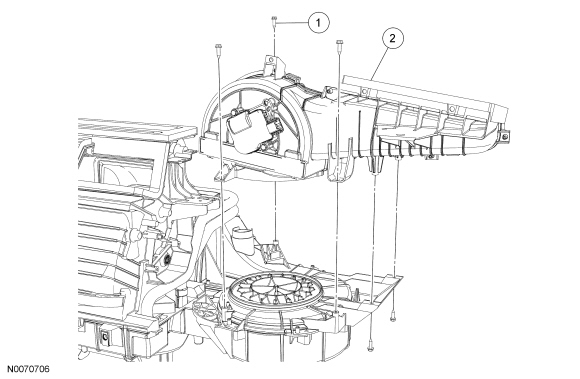 1
2
N0070706