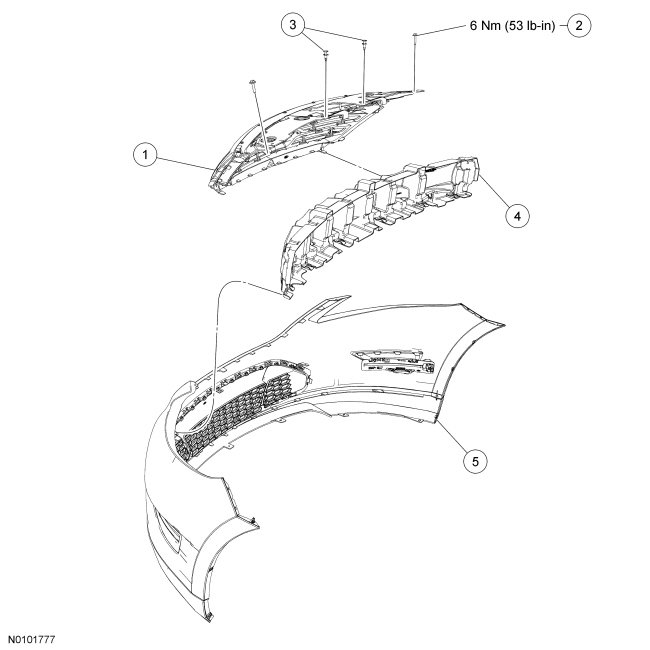 3

6 Nm (53 lb-in)

2

1

4

5

N0101777