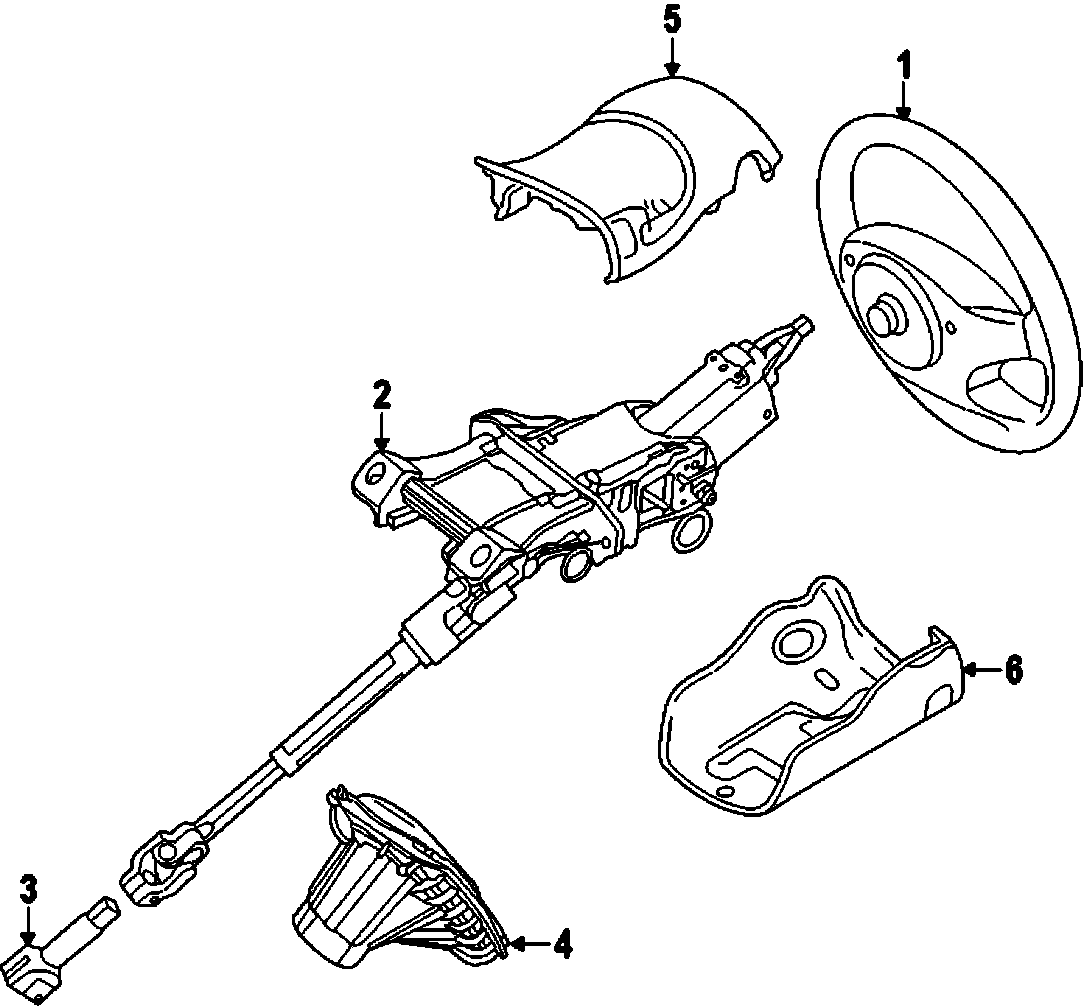 5
1
2
6
3
4