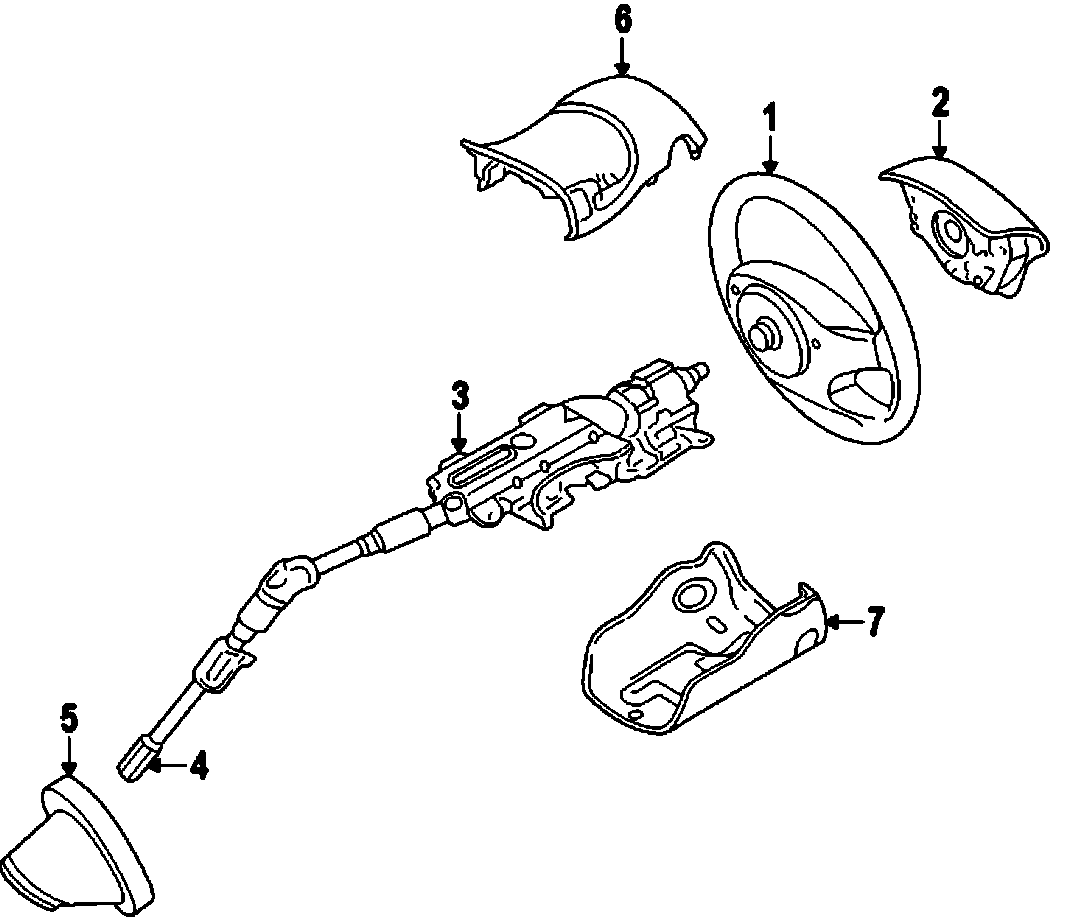 6
1
2
3
7
5
4