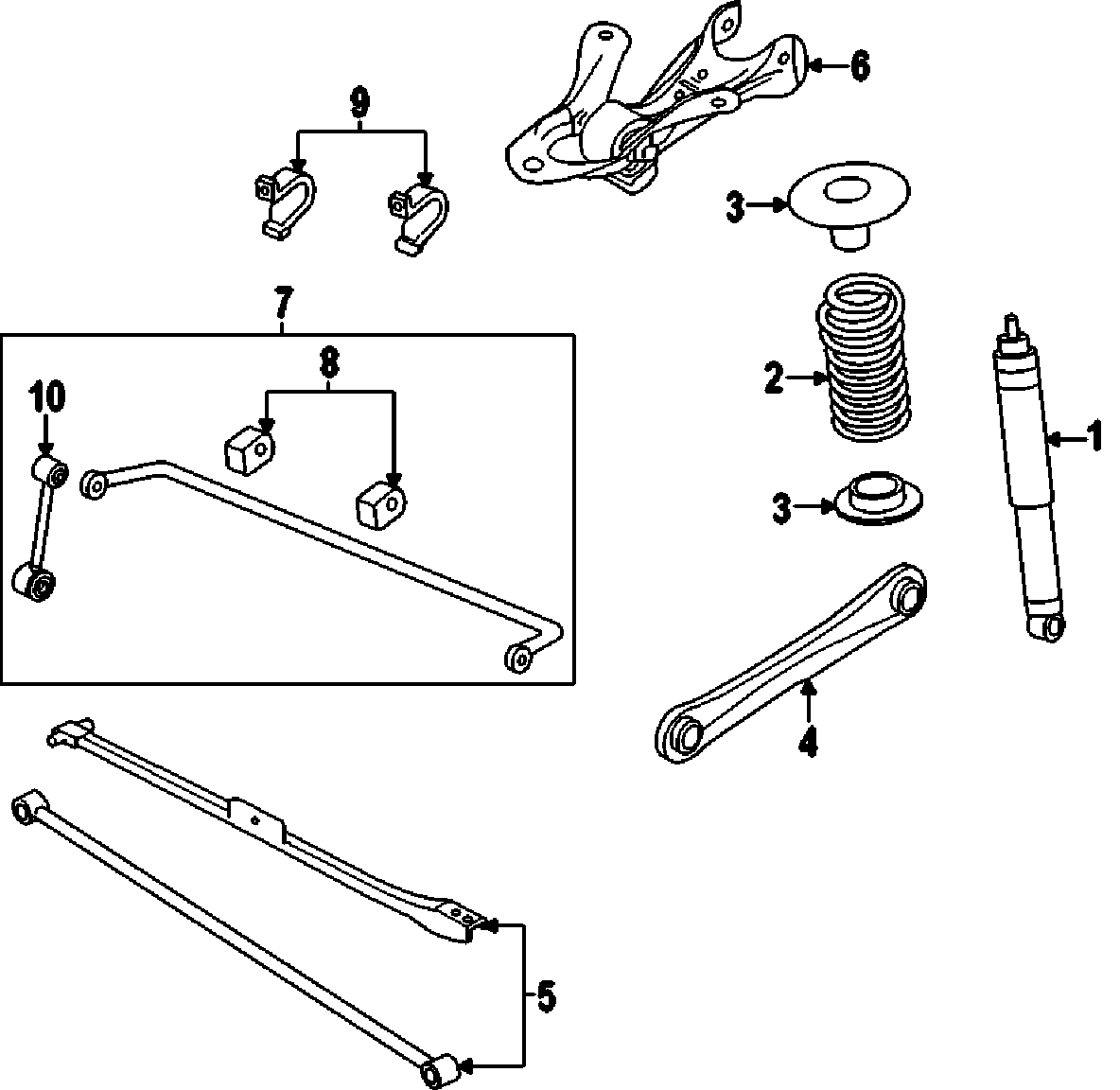 9
6
3
7
8
10
2
1
3
4
5