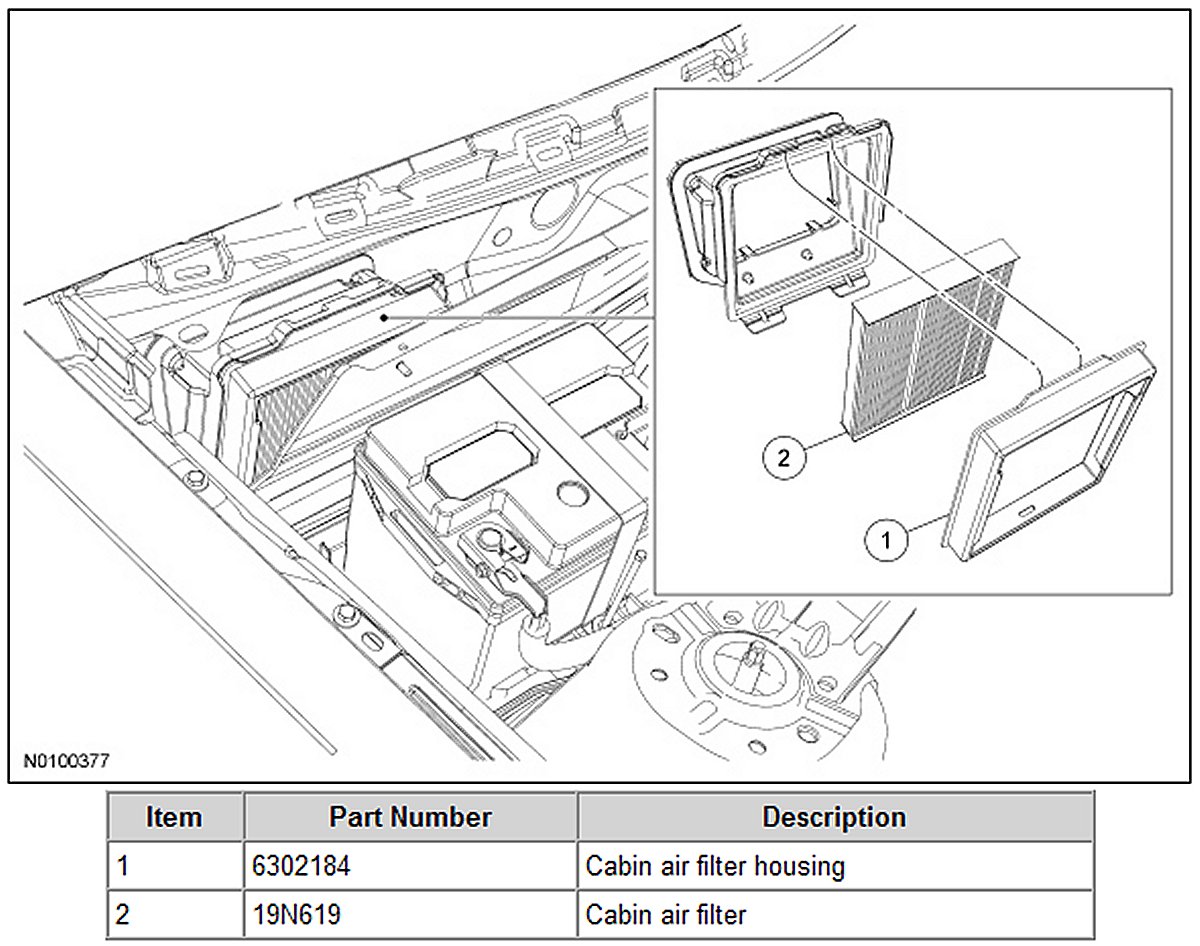 2

1

N0100377

| Item | Part Number | Description |
|---|---|---|
| 1 | 6302184 | Cabin air filter housing |
| 2 | 19N619 | Cabin air filter |