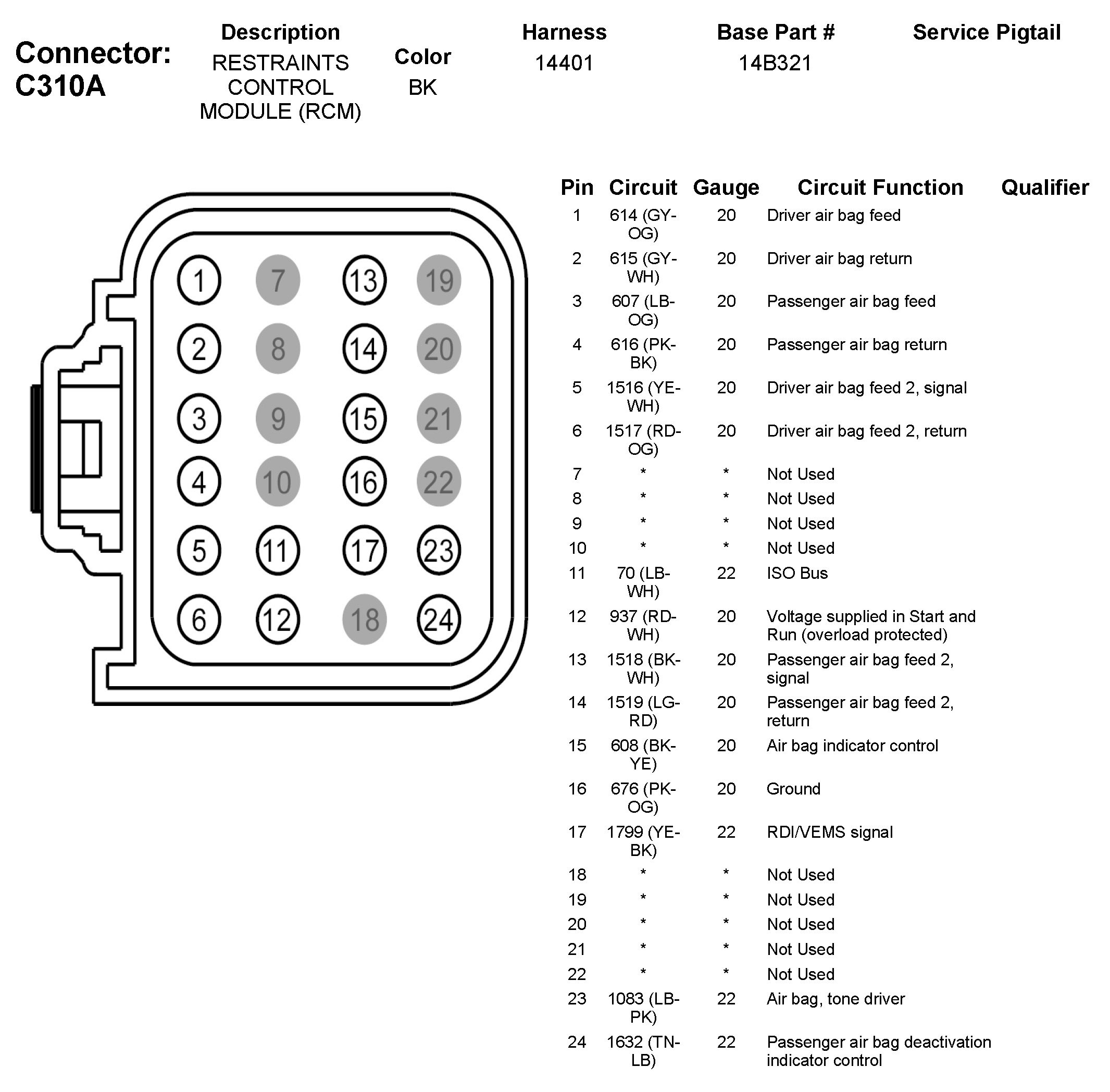 Connector: C310A

| Description | Color | Harness | Base Part # | Service Pigtail |
|---|---|---|---|---|
| RESTRAINTS CONTROL MODULE (RCM) | BK | 14401 | 14B321 | |

1 7 13 19
2 8 14 20
3 9 15 21
4 10 16 22
5 11 17 23
6 12 18 24

| Pin | Circuit | Gauge | Circuit Function | Qualifier |
|---|---|---|---|---|
| 1 | 614 (GY-OG) | 20 | Driver air bag feed | |
| 2 | 615 (GY-WH) | 20 | Driver air bag return | |
| 3 | 607 (LB-OG) | 20 | Passenger air bag feed | |
| 4 | 616 (PK-BK) | 20 | Passenger air bag return | |
| 5 | 1516 (YE-WH) | 20 | Driver air bag feed 2, signal | |
| 6 | 1517 (RD-OG) | 20 | Driver air bag feed 2, return | |
| 7 | * | * | Not Used | |
| 8 | * | * | Not Used | |
| 9 | * | * | Not Used | |
| 10 | * | * | Not Used | |
| 11 | 70 (LB-WH) | 22 | ISO Bus | |
| 12 | 937 (RD-WH) | 20 | Voltage supplied in Start and Run (overload protected) | |
| 13 | 1518 (BK-WH) | 20 | Passenger air bag feed 2, signal | |
| 14 | 1519 (LG-RD) | 20 | Passenger air bag feed 2, return | |
| 15 | 608 (BK-YE) | 20 | Air bag indicator control | |
| 16 | 676 (PK-OG) | 20 | Ground | |
| 17 | 1799 (YE-BK) | 22 | RDI/VEMS signal | |
| 18 | * | * | Not Used | |
| 19 | * | * | Not Used | |
| 20 | * | * | Not Used | |
| 21 | * | * | Not Used | |
| 22 | * | * | Not Used | |
| 23 | 1083 (LB-PK) | 22 | Air bag, tone driver | |
| 24 | 1632 (TN-LB) | 22 | Passenger air bag deactivation indicator control | |