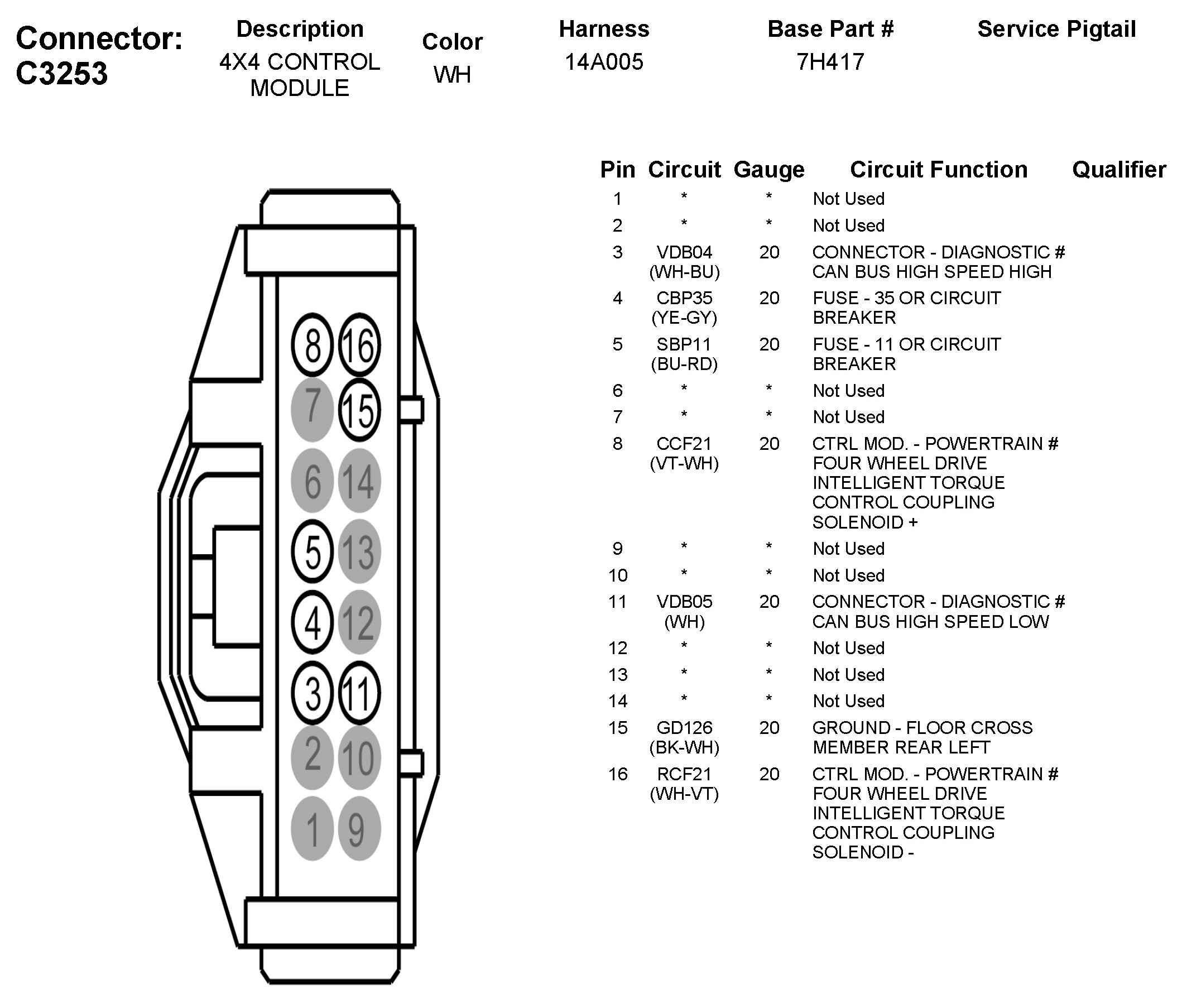 Connector: C3253

| Description | Color | Harness | Base Part # | Service Pigtail |
|---|---|---|---|---|
| 4X4 CONTROL MODULE | WH | 14A005 | 7H417 | |

8 16
7 15
6 14
5 13
4 12
3 11
2 10
1 9

| Pin | Circuit | Gauge | Circuit Function | Qualifier |
|---|---|---|---|---|
| 1 | * | * | Not Used | |
| 2 | * | * | Not Used | |
| 3 | VDB04 (WH-BU) | 20 | CONNECTOR - DIAGNOSTIC # CAN BUS HIGH SPEED HIGH | |
| 4 | CBP35 (YE-GY) | 20 | FUSE - 35 OR CIRCUIT BREAKER | |
| 5 | SBP11 (BU-RD) | 20 | FUSE - 11 OR CIRCUIT BREAKER | |
| 6 | * | * | Not Used | |
| 7 | * | * | Not Used | |
| 8 | CCF21 (VT-WH) | 20 | CTRL MOD. - POWERTRAIN # FOUR WHEEL DRIVE INTELLIGENT TORQUE CONTROL COUPLING SOLENOID + | |
| 9 | * | * | Not Used | |
| 10 | * | * | Not Used | |
| 11 | VDB05 (WH) | 20 | CONNECTOR - DIAGNOSTIC # CAN BUS HIGH SPEED LOW | |
| 12 | * | * | Not Used | |
| 13 | * | * | Not Used | |
| 14 | * | * | Not Used | |
| 15 | GD126 (BK-WH) | 20 | GROUND - FLOOR CROSS MEMBER REAR LEFT | |
| 16 | RCF21 (WH-VT) | 20 | CTRL MOD. - POWERTRAIN # FOUR WHEEL DRIVE INTELLIGENT TORQUE CONTROL COUPLING SOLENOID - | |