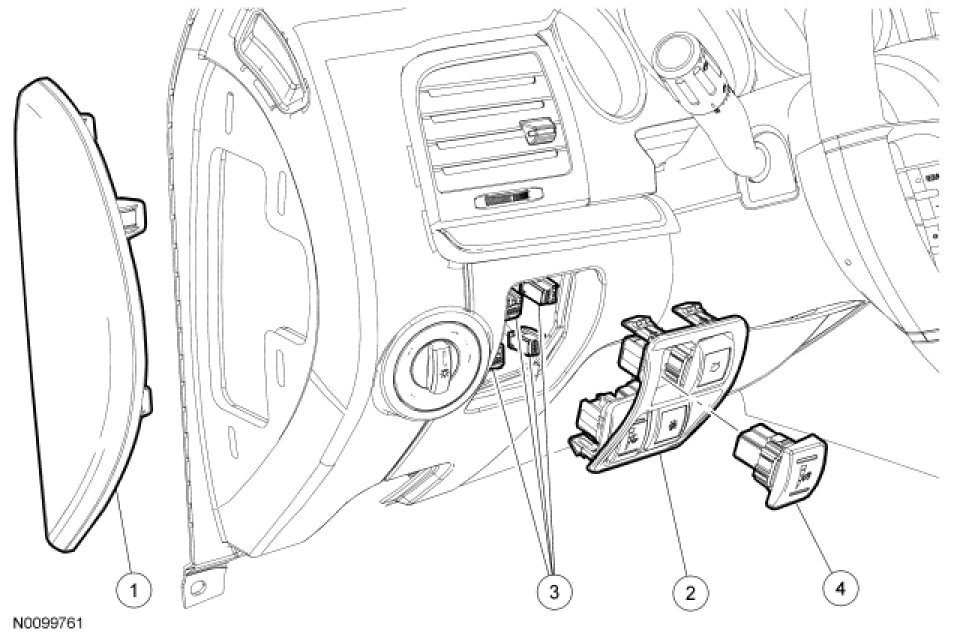 1
3
2
4
N0099761