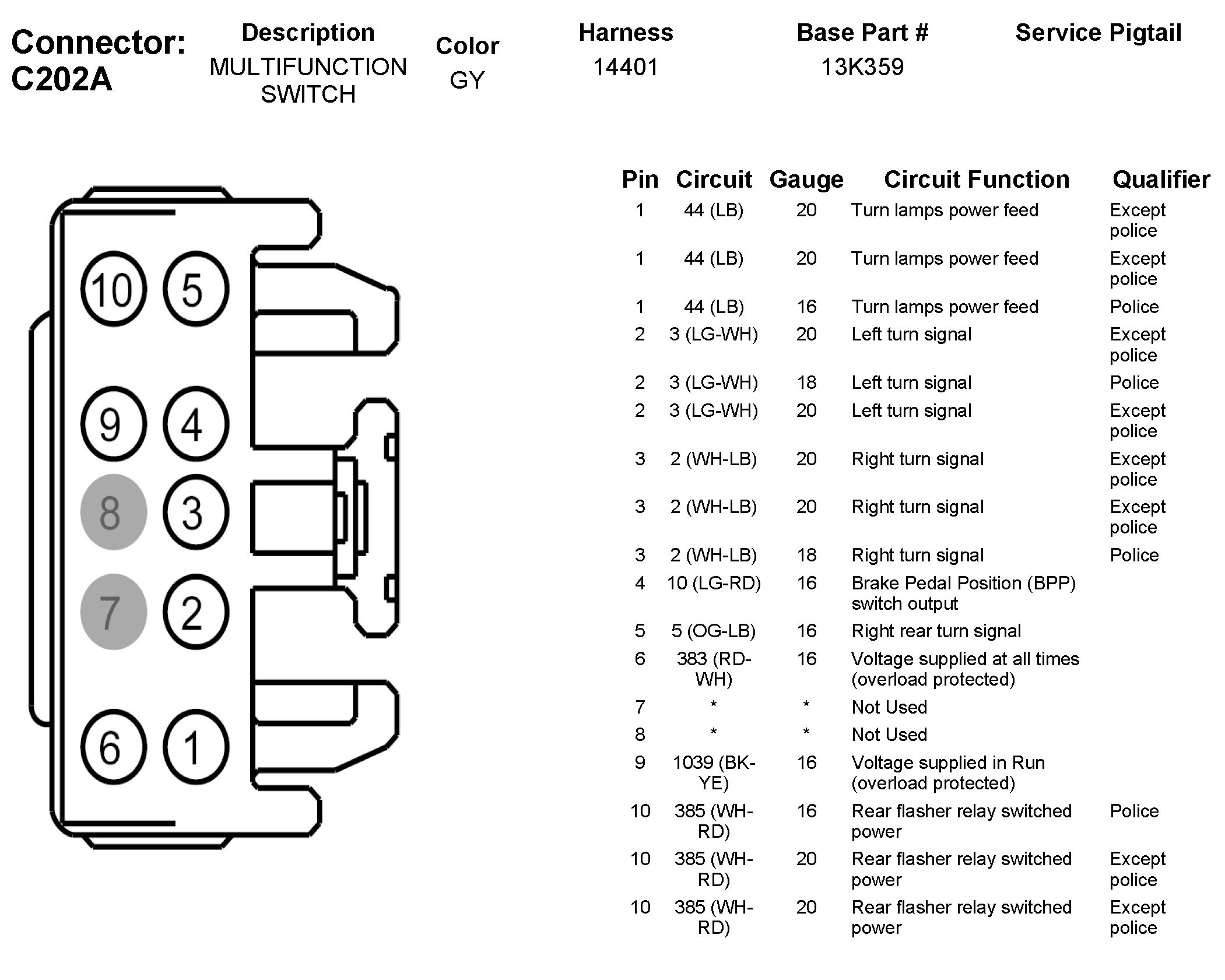 Connector: C202A

| Description | Color | Harness | Base Part # | Service Pigtail |
|---|---|---|---|---|
| MULTIFUNCTION SWITCH | GY | 14401 | 13K359 | |

10 5
9 4
8 3
7 2
6 1

| Pin | Circuit | Gauge | Circuit Function | Qualifier |
|---|---|---|---|---|
| 1 | 44 (LB) | 20 | Turn lamps power feed | Except police |
| 1 | 44 (LB) | 20 | Turn lamps power feed | Except police |
| 1 | 44 (LB) | 16 | Turn lamps power feed | Police |
| 2 | 3 (LG-WH) | 20 | Left turn signal | Except police |
| 2 | 3 (LG-WH) | 18 | Left turn signal | Police |
| 2 | 3 (LG-WH) | 20 | Left turn signal | Except police |
| 3 | 2 (WH-LB) | 20 | Right turn signal | Except police |
| 3 | 2 (WH-LB) | 20 | Right turn signal | Except police |
| 3 | 2 (WH-LB) | 18 | Right turn signal | Police |
| 4 | 10 (LG-RD) | 16 | Brake Pedal Position (BPP) switch output | |
| 5 | 5 (OG-LB) | 16 | Right rear turn signal | |
| 6 | 383 (RD-WH) | 16 | Voltage supplied at all times (overload protected) | |
| 7 | * | * | Not Used | |
| 8 | * | * | Not Used | |
| 9 | 1039 (BK-YE) | 16 | Voltage supplied in Run (overload protected) | |
| 10 | 385 (WH-RD) | 16 | Rear flasher relay switched power | Police |
| 10 | 385 (WH-RD) | 20 | Rear flasher relay switched power | Except police |
| 10 | 385 (WH-RD) | 20 | Rear flasher relay switched power | Except police |