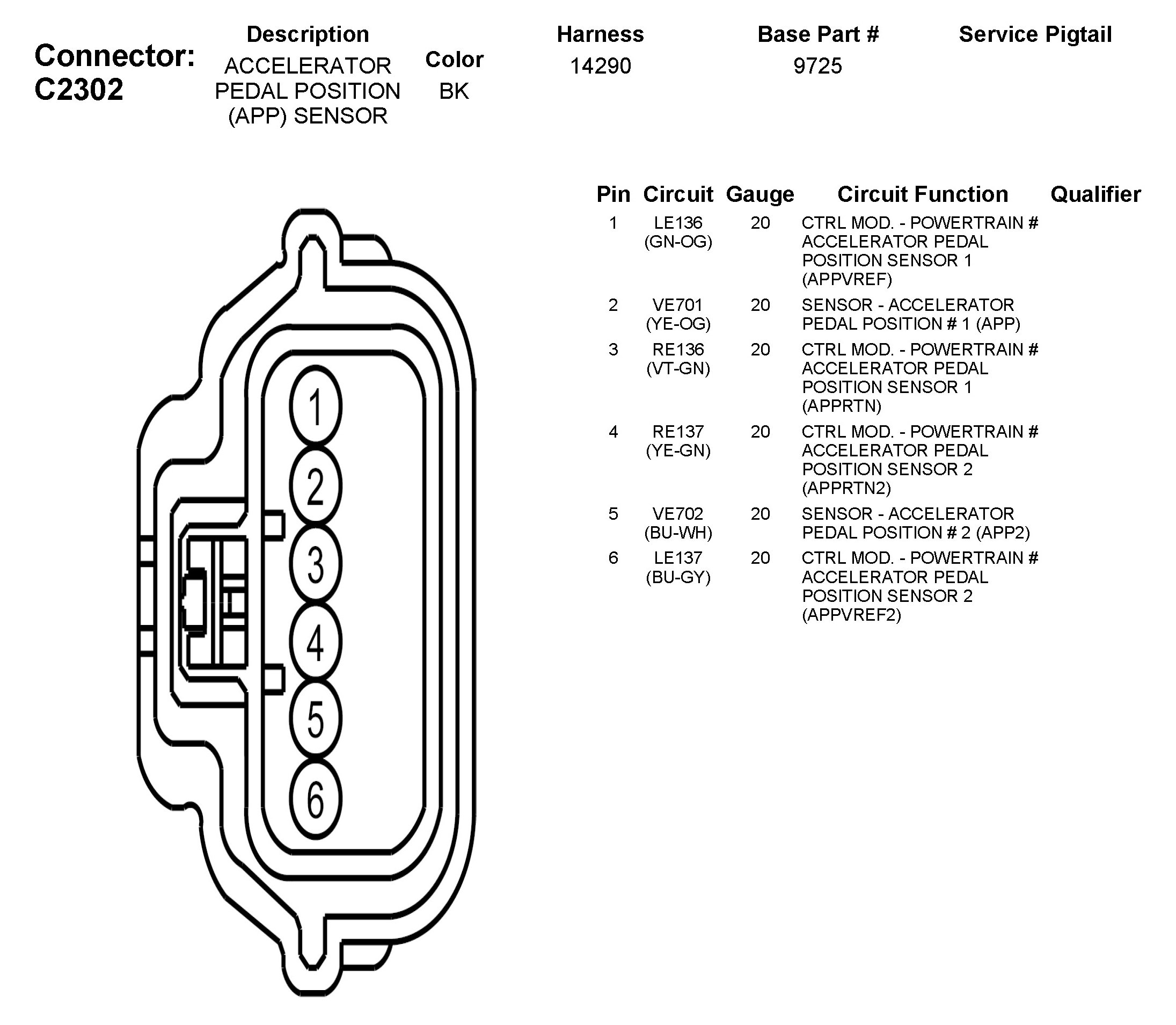 Connector: C2302

| Description | Color | Harness | Base Part # | Service Pigtail |
|---|---|---|---|---|
| ACCELERATOR PEDAL POSITION (APP) SENSOR | BK | 14290 | 9725 | |

1
2
3
4
5
6

| Pin | Circuit | Gauge | Circuit Function | Qualifier |
|---|---|---|---|---|
| 1 | LE136 (GN-OG) | 20 | CTRL MOD. - POWERTRAIN # ACCELERATOR PEDAL POSITION SENSOR 1 (APPVREF) | |
| 2 | VE701 (YE-OG) | 20 | SENSOR - ACCELERATOR PEDAL POSITION # 1 (APP) | |
| 3 | RE136 (VT-GN) | 20 | CTRL MOD. - POWERTRAIN # ACCELERATOR PEDAL POSITION SENSOR 1 (APPRTN) | |
| 4 | RE137 (YE-GN) | 20 | CTRL MOD. - POWERTRAIN # ACCELERATOR PEDAL POSITION SENSOR 2 (APPRTN2) | |
| 5 | VE702 (BU-WH) | 20 | SENSOR - ACCELERATOR PEDAL POSITION # 2 (APP2) | |
| 6 | LE137 (BU-GY) | 20 | CTRL MOD. - POWERTRAIN # ACCELERATOR PEDAL POSITION SENSOR 2 (APPVREF2) | |