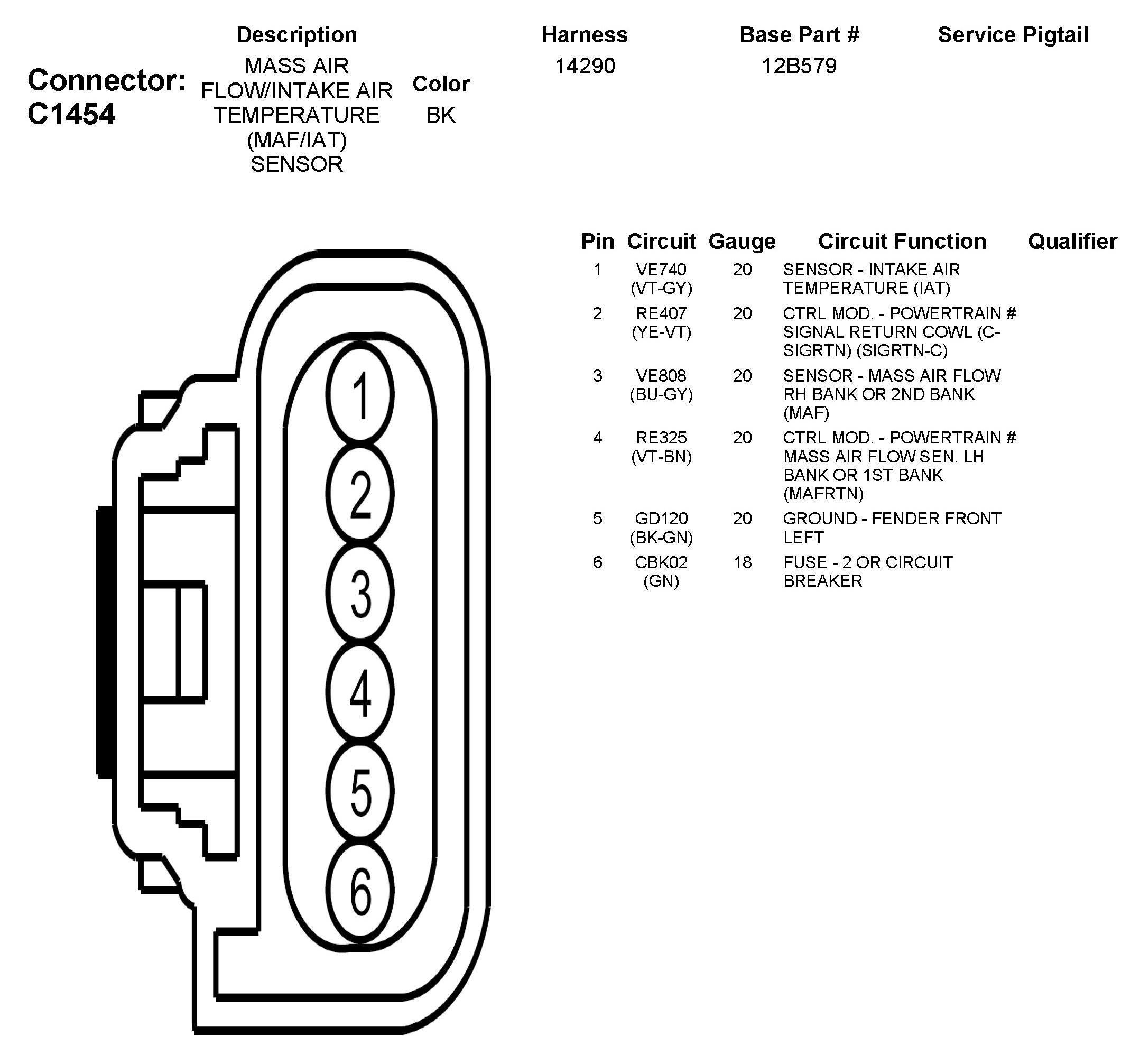 Connector: C1454

| Description | Color | Harness | Base Part # | Service Pigtail |
|---|---|---|---|---|
| MASS AIR FLOW/INTAKE AIR TEMPERATURE (MAF/IAT) SENSOR | BK | 14290 | 12B579 | |

1
2
3
4
5
6

| Pin | Circuit | Gauge | Circuit Function | Qualifier |
|---|---|---|---|---|
| 1 | VE740 (VT-GY) | 20 | SENSOR - INTAKE AIR TEMPERATURE (IAT) | |
| 2 | RE407 (YE-VT) | 20 | CTRL MOD. - POWERTRAIN # SIGNAL RETURN COWL (C-SIGRTN) (SIGRTN-C) | |
| 3 | VE808 (BU-GY) | 20 | SENSOR - MASS AIR FLOW RH BANK OR 2ND BANK (MAF) | |
| 4 | RE325 (VT-BN) | 20 | CTRL MOD. - POWERTRAIN # MASS AIR FLOW SEN. LH BANK OR 1ST BANK (MAFRTN) | |
| 5 | GD120 (BK-GN) | 20 | GROUND - FENDER FRONT LEFT | |
| 6 | CBK02 (GN) | 18 | FUSE - 2 OR CIRCUIT BREAKER | |