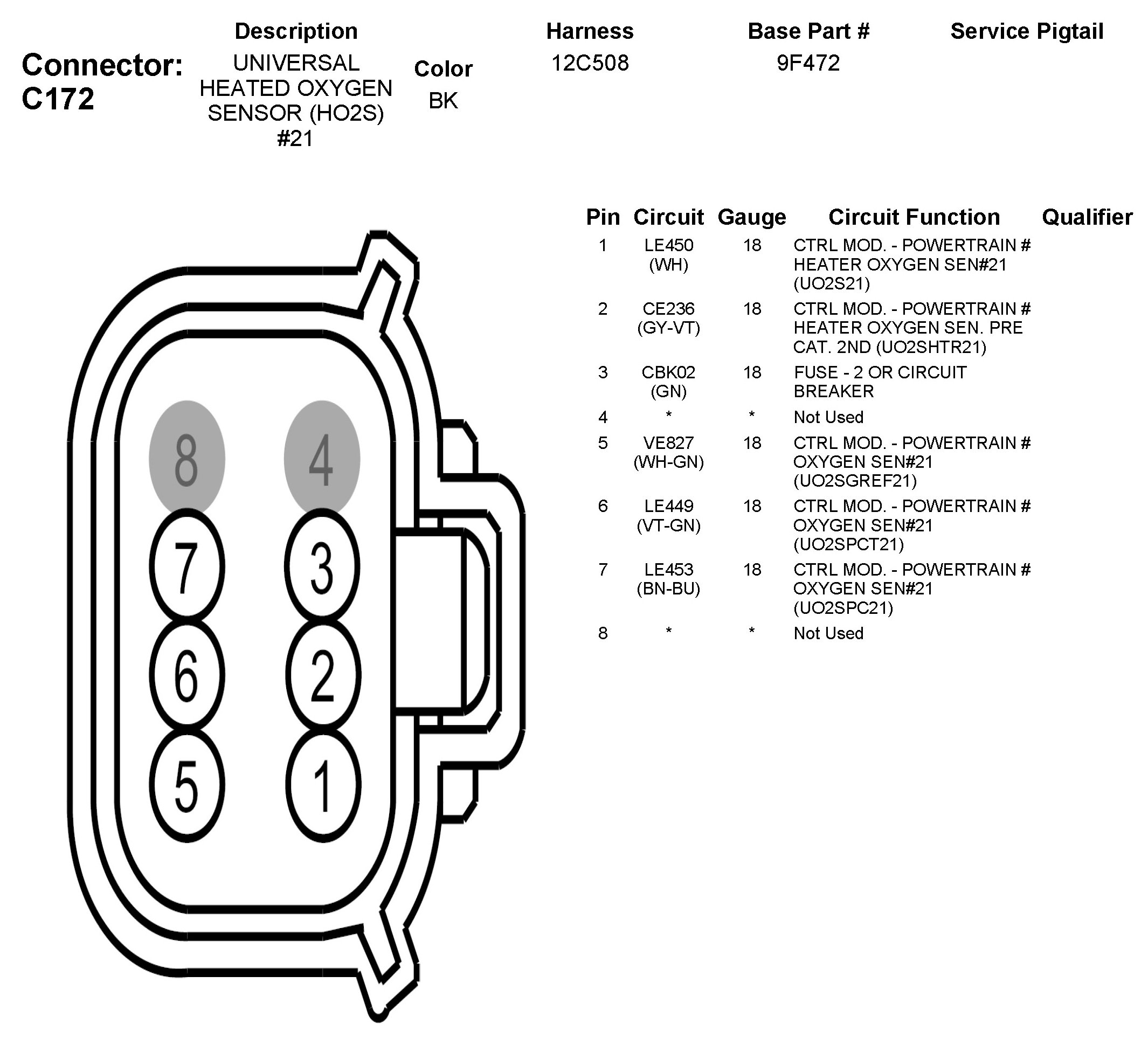 Connector: C172

| Description | Color | Harness | Base Part # | Service Pigtail |
|---|---|---|---|---|
| UNIVERSAL HEATED OXYGEN SENSOR (HO2S) #21 | BK | 12C508 | 9F472 | |

8 4 7 3 6 2 5 1

| Pin | Circuit | Gauge | Circuit Function | Qualifier |
|---|---|---|---|---|
| 1 | LE450 (WH) | 18 | CTRL MOD. - POWERTRAIN # HEATER OXYGEN SEN#21 (UO2S21) | |
| 2 | CE236 (GY-VT) | 18 | CTRL MOD. - POWERTRAIN # HEATER OXYGEN SEN. PRE CAT. 2ND (UO2SHTR21) | |
| 3 | CBK02 (GN) | 18 | FUSE - 2 OR CIRCUIT BREAKER | |
| 4 | * | * | Not Used | |
| 5 | VE827 (WH-GN) | 18 | CTRL MOD. - POWERTRAIN # OXYGEN SEN#21 (UO2SGREF21) | |
| 6 | LE449 (VT-GN) | 18 | CTRL MOD. - POWERTRAIN # OXYGEN SEN#21 (UO2SPCT21) | |
| 7 | LE453 (BN-BU) | 18 | CTRL MOD. - POWERTRAIN # OXYGEN SEN#21 (UO2SPC21) | |
| 8 | * | * | Not Used | |