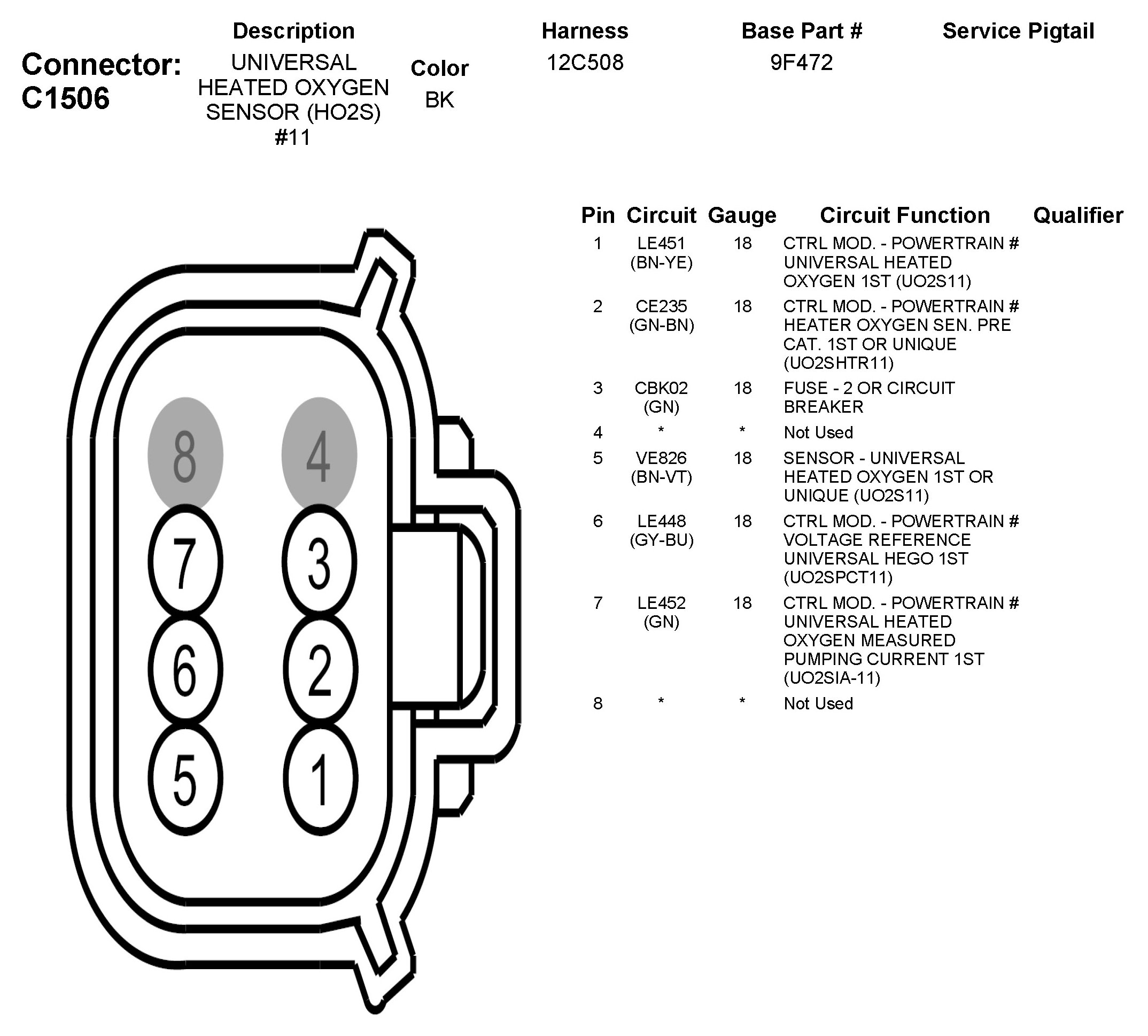 Connector: C1506

| Description | Color | Harness | Base Part # | Service Pigtail |
|---|---|---|---|---|
| UNIVERSAL HEATED OXYGEN SENSOR (HO2S) #11 | BK | 12C508 | 9F472 | |

8 4
7 3
6 2
5 1

| Pin | Circuit | Gauge | Circuit Function | Qualifier |
|---|---|---|---|---|
| 1 | LE451 (BN-YE) | 18 | CTRL MOD. - POWERTRAIN # UNIVERSAL HEATED OXYGEN 1ST (UO2S11) | |
| 2 | CE235 (GN-BN) | 18 | CTRL MOD. - POWERTRAIN # HEATER OXYGEN SEN. PRE CAT. 1ST OR UNIQUE (UO2SHTR11) | |
| 3 | CBK02 (GN) | 18 | FUSE - 2 OR CIRCUIT BREAKER | |
| 4 | * | * | Not Used | |
| 5 | VE826 (BN-VT) | 18 | SENSOR - UNIVERSAL HEATED OXYGEN 1ST OR UNIQUE (UO2S11) | |
| 6 | LE448 (GY-BU) | 18 | CTRL MOD. - POWERTRAIN # VOLTAGE REFERENCE UNIVERSAL HEGO 1ST (UO2SPCT11) | |
| 7 | LE452 (GN) | 18 | CTRL MOD. - POWERTRAIN # UNIVERSAL HEATED OXYGEN MEASURED PUMPING CURRENT 1ST (UO2SIA-11) | |
| 8 | * | * | Not Used | |