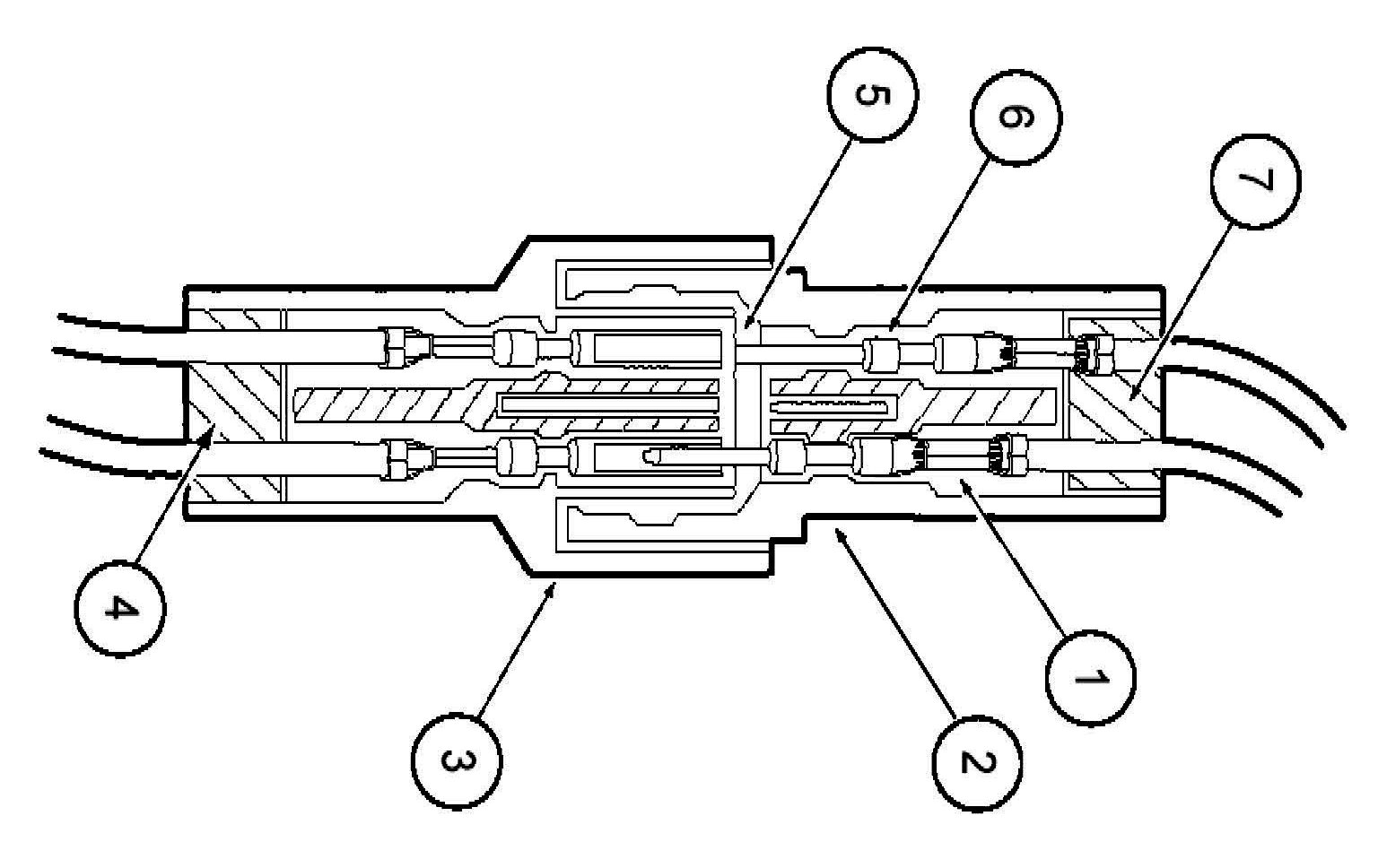 5
6
7
4
3
2
1